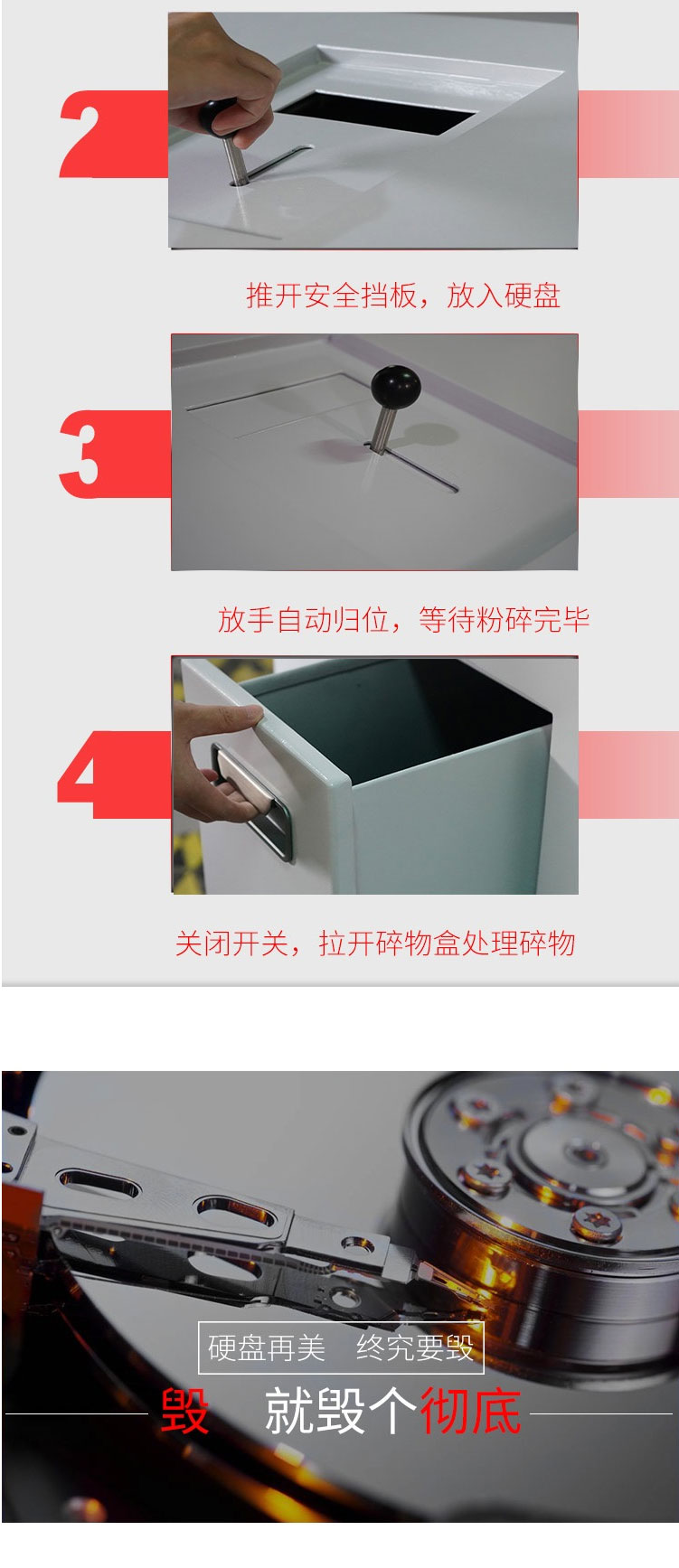 2

推开安全挡板，放入硬盘

3

放手自动归位，等待粉碎完毕

4

关闭开关，拉开碎物盒处理碎物

硬盘再美　终究要毁

毁　就毁个彻底