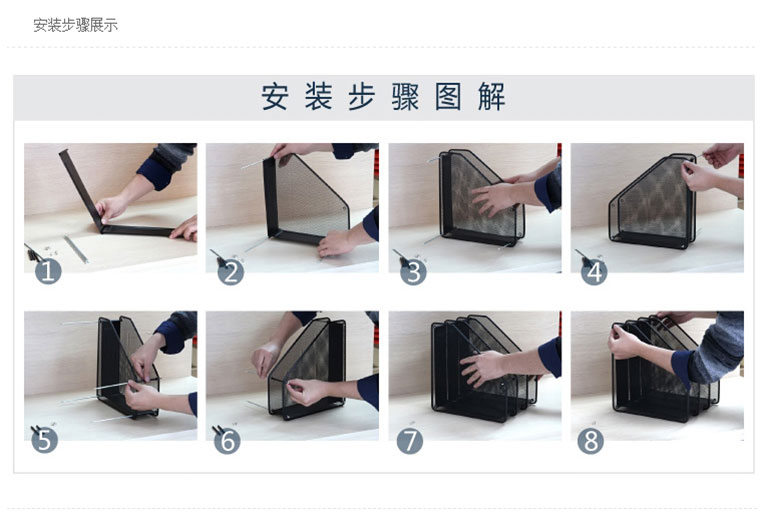 安装步骤展示

安装步骤图解

1

2

3

4

5

6

7

8