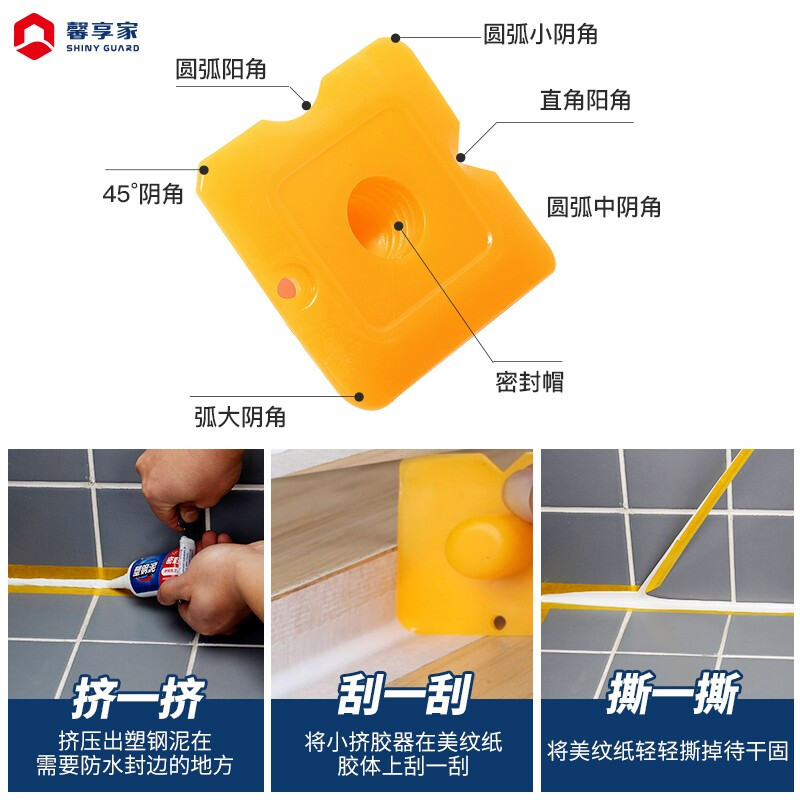 馨享家
SHINY GUARD

圆弧小阴角

圆弧阳角

直角阳角

45°阴角

圆弧中阴角

密封帽

弧大阴角

塑钢泥

挤一挤
挤压出塑钢泥在需要防水封边的地方

刮一刮
将小挤胶器在美纹纸胶体上刮一刮

撕一撕
将美纹纸轻轻撕掉待干固