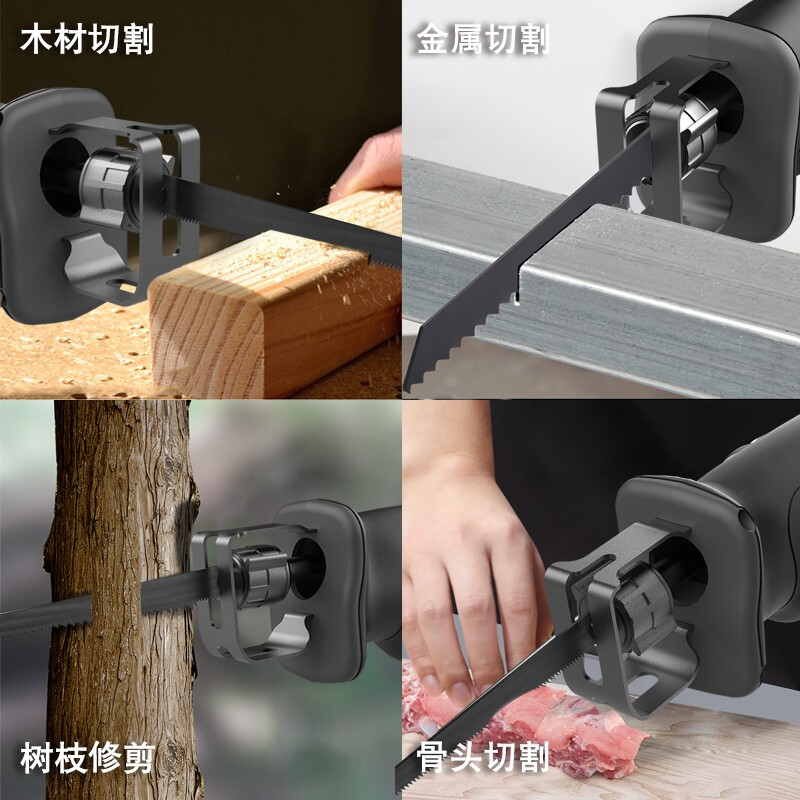 木材切割

金属切割

树枝修剪

骨头切割