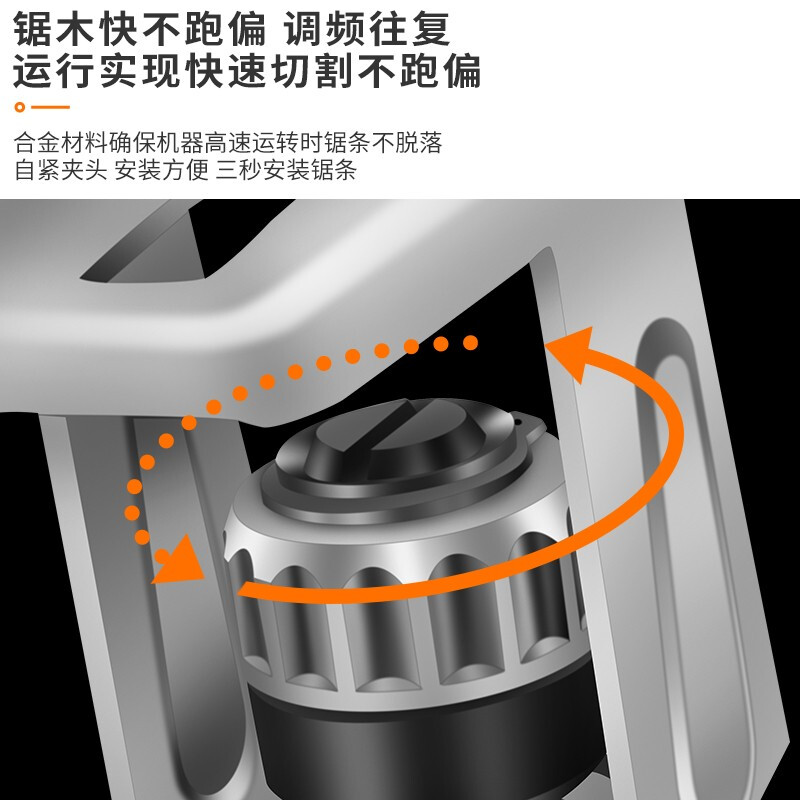 锯木快不跑偏 调频往复
运行实现快速切割不跑偏

合金材料确保机器高速运转时锯条不脱落
自紧夹头 安装方便 三秒安装锯条