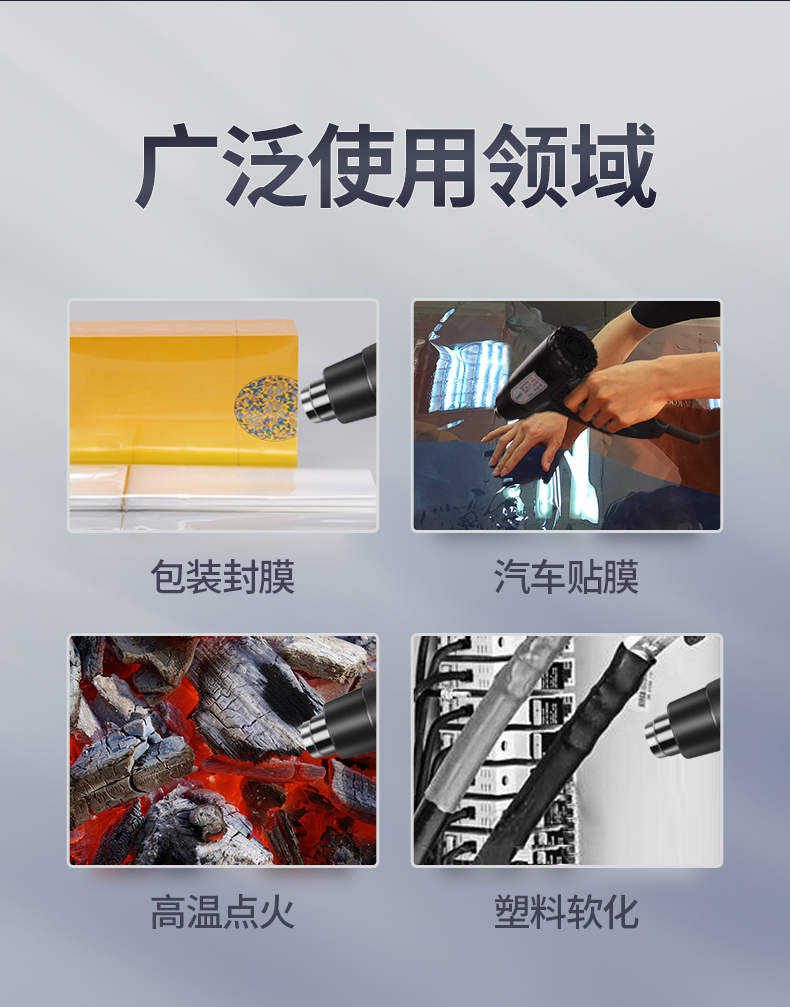 广泛使用领域

包装封膜

汽车贴膜

高温点火

塑料软化