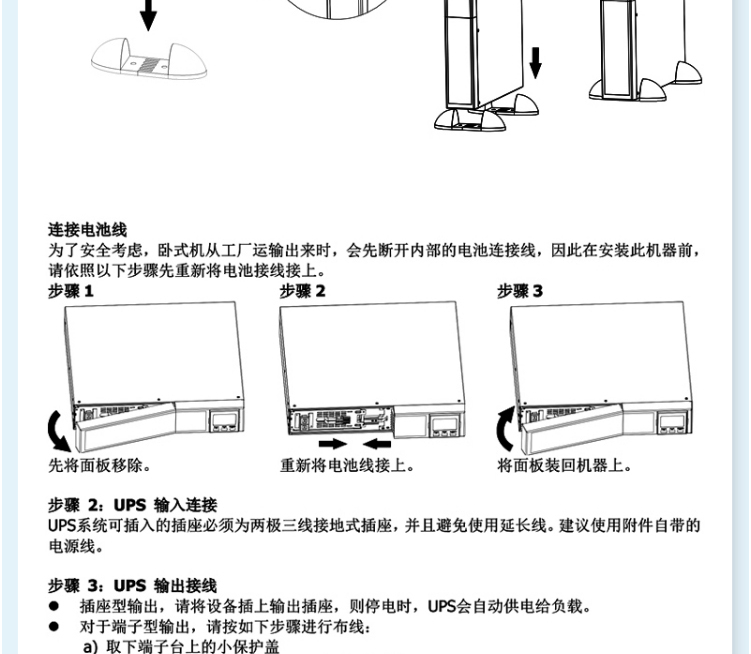 连接电池线
为了安全考虑，卧式机从工厂运输出来时，会先断开内部的电池连接线，因此在安装此机器前，请依照以下步骤先重新将电池接线接上。

步骤 1

先将面板移除。

步骤 2

重新将电池线接上。

步骤 3

将面板装回机器上。

步骤 2：UPS 输入连接
UPS系统可插入的插座必须为两极三线接地式插座，并且避免使用延长线。建议使用附件自带的电源线。

步骤 3：UPS 输出接线
● 插座型输出，请将设备插上输出插座，则停电时，UPS会自动供电给负载。
● 对于端子型输出，请按如下步骤进行布线：
a) 取下端子台上的小保护盖