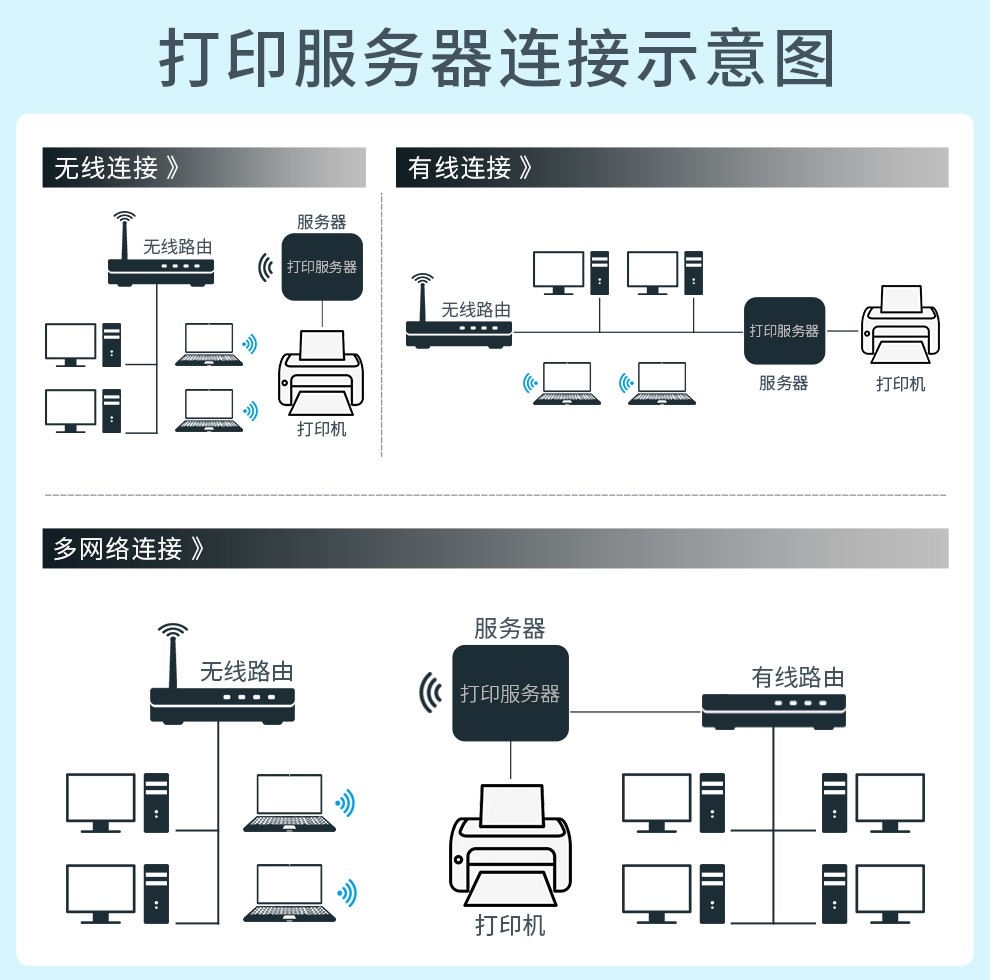 打印服务器连接示意图

无线连接 》

无线路由

服务器

打印服务器

打印机

有线连接 》

无线路由

打印服务器

服务器

打印机

多网络连接 》

无线路由

服务器

打印服务器

有线路由

打印机