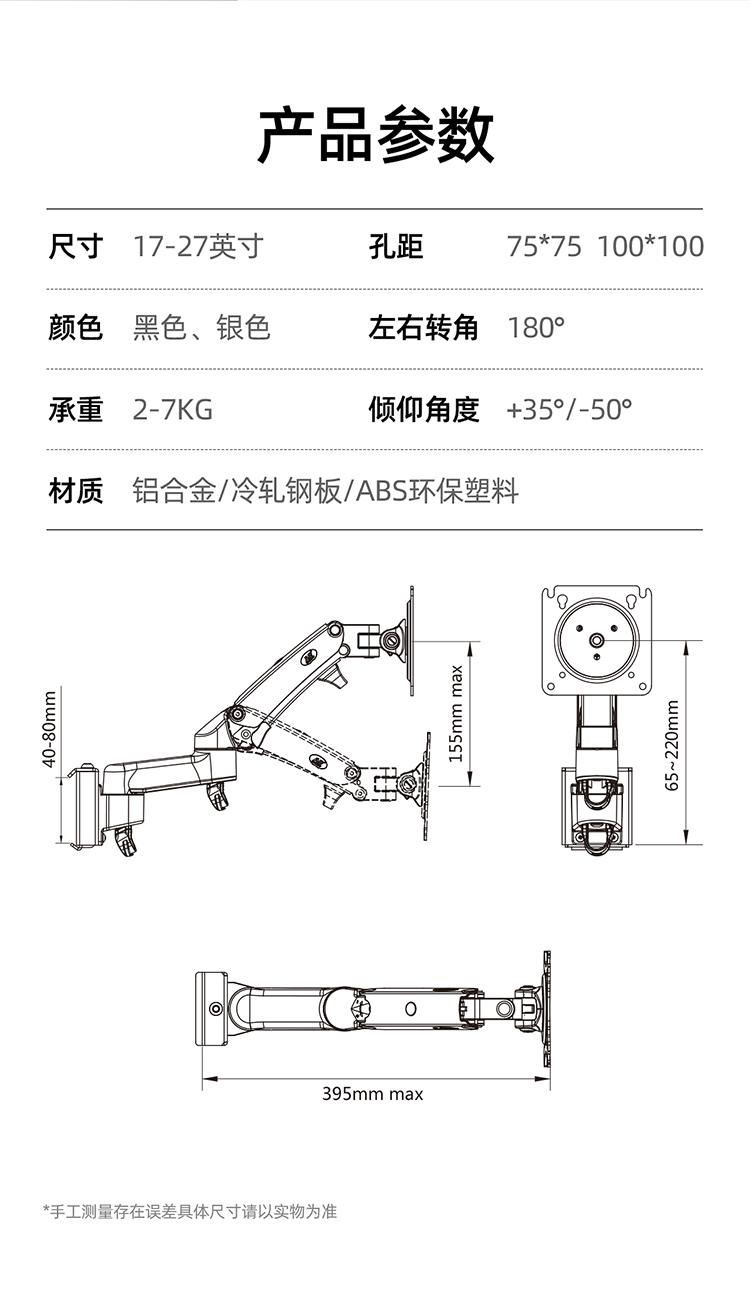 产品参数

| 尺寸 | 17-27英寸 | 孔距 | 75*75 100*100 |
|---|---|---|---|
| 颜色 | 黑色、银色 | 左右转角 | 180° |
| 承重 | 2-7KG | 倾仰角度 | +35°/-50° |
| 材质 | 铝合金/冷轧钢板/ABS环保塑料 | | |

40-80mm

155mm max

65~220mm

395mm max

*手工测量存在误差具体尺寸请以实物为准