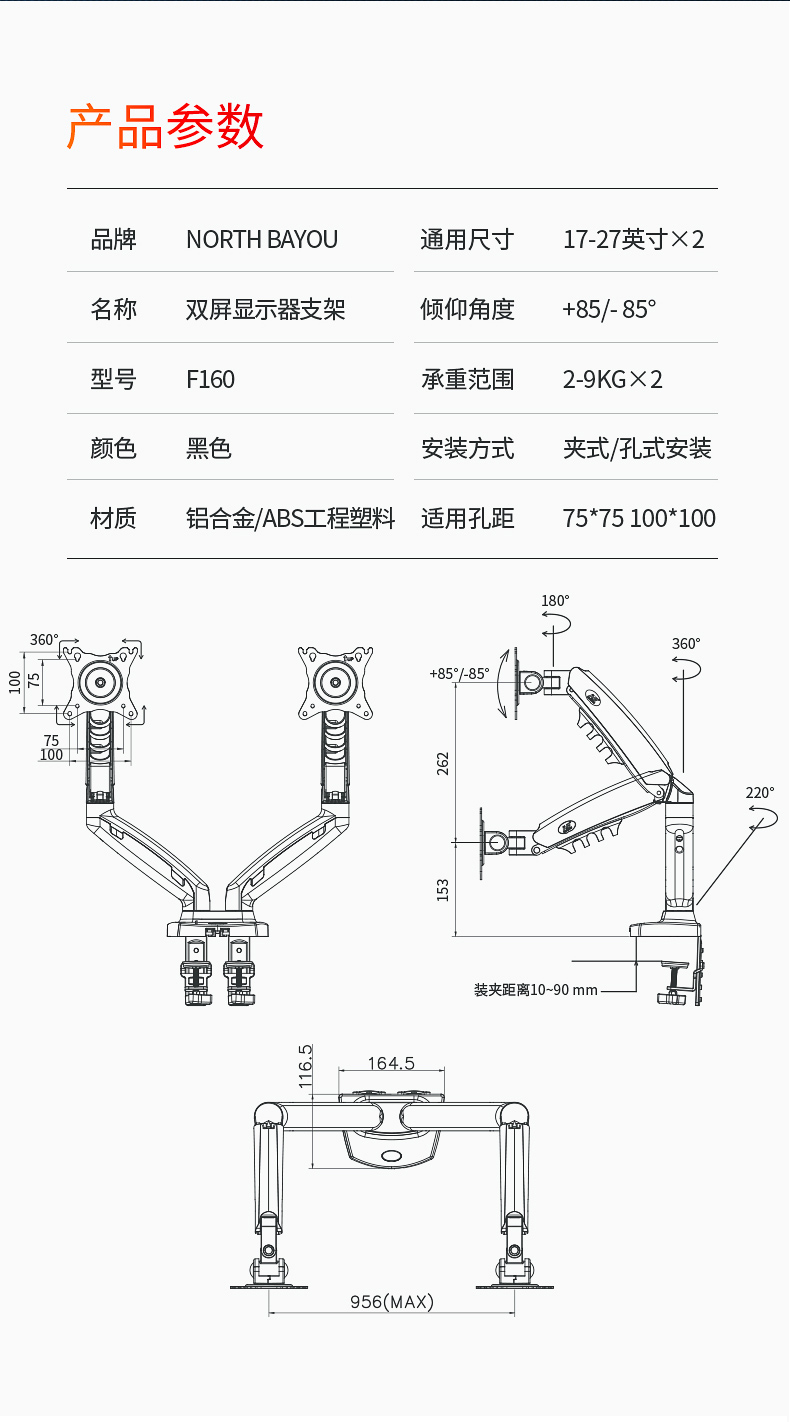 产品参数

| 品牌 | NORTH BAYOU | 通用尺寸 | 17-27英寸×2 |
|---|---|---|---|
| 名称 | 双屏显示器支架 | 倾仰角度 | +85/- 85° |
| 型号 | F160 | 承重范围 | 2-9KG×2 |
| 颜色 | 黑色 | 安装方式 | 夹式/孔式安装 |
| 材质 | 铝合金/ABS工程塑料 | 适用孔距 | 75*75 100*100 |

360°
100
75
75
100

180°
360°
+85°/-85°
262
153
220°
装夹距离10~90 mm

116.5
164.5
956(MAX)