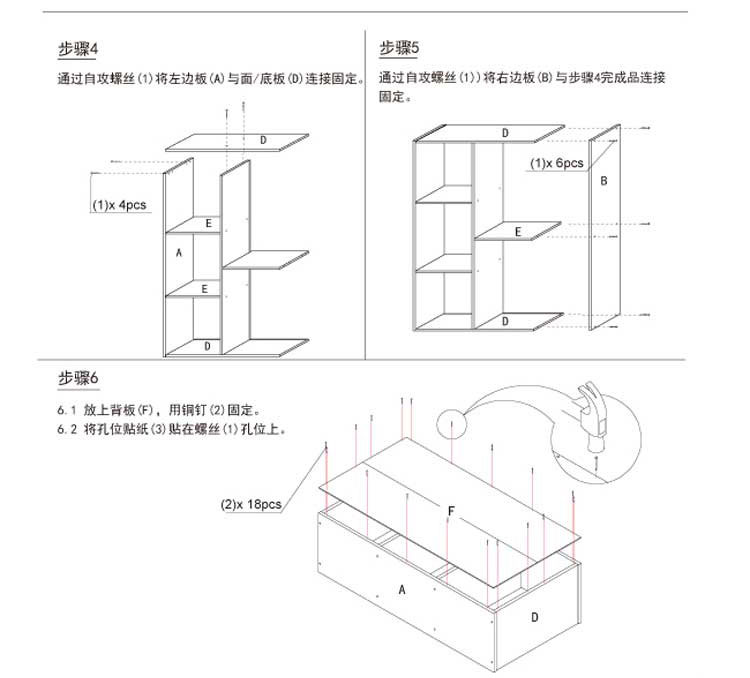 步骤4

通过自攻螺丝(1)将左边板(A)与面/底板(D)连接固定。

D

(1)x 4pcs

E

A

E

D

步骤5

通过自攻螺丝(1))将右边板(B)与步骤4完成品连接固定。

D

(1)x 6pcs

B

E

D

步骤6

6.1 放上背板(F),用铜钉(2)固定。
6.2 将孔位贴纸(3)贴在螺丝(1)孔位上。

(2)x 18pcs

F

A

D