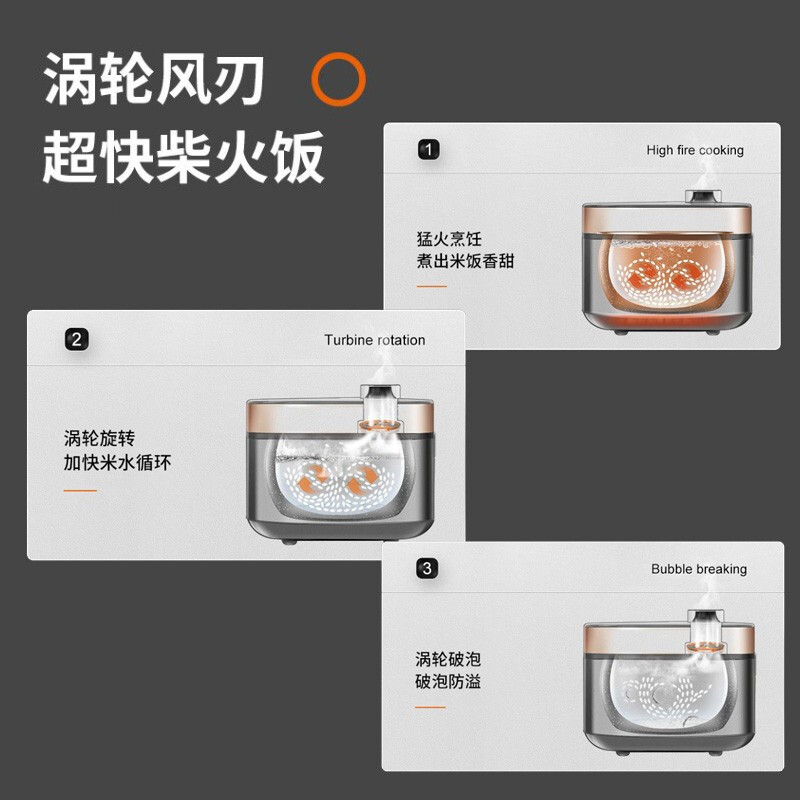 涡轮风刃
超快柴火饭

1

High fire cooking

猛火烹饪
煮出米饭香甜

2

Turbine rotation

涡轮旋转
加快米水循环

3

Bubble breaking

涡轮破泡
破泡防溢