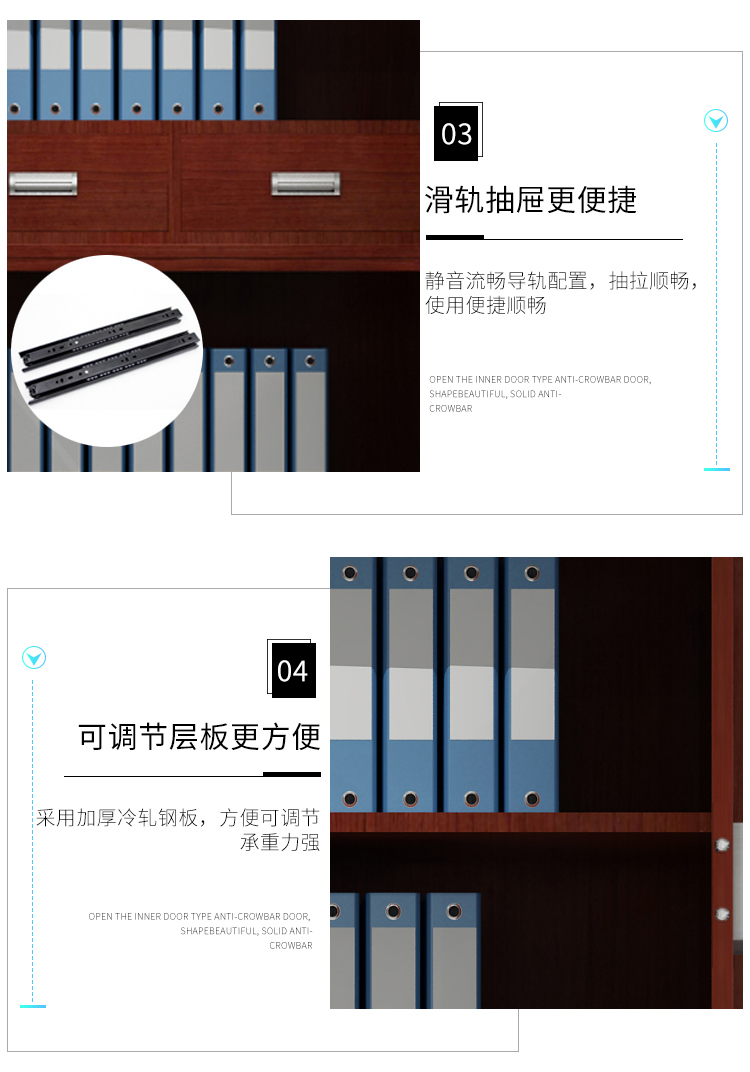 03

滑轨抽屉更便捷

静音流畅导轨配置，抽拉顺畅，使用便捷顺畅

OPEN THE INNER DOOR TYPE ANTI-CROWBAR DOOR, SHAPEBEAUTIFUL, SOLID ANTI-CROWBAR

04

可调节层板更方便

采用加厚冷轧钢板，方便可调节承重力强

OPEN THE INNER DOOR TYPE ANTI-CROWBAR DOOR, SHAPEBEAUTIFUL, SOLID ANTI-CROWBAR