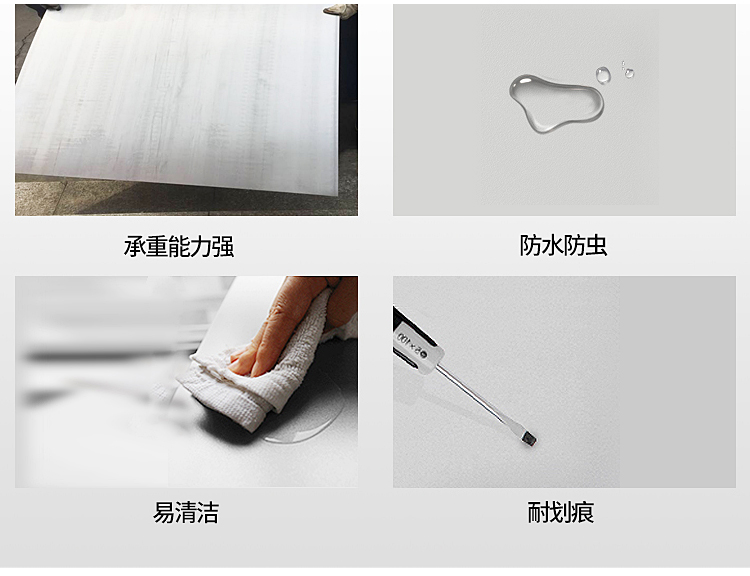 承重能力强

防水防虫

易清洁

耐划痕