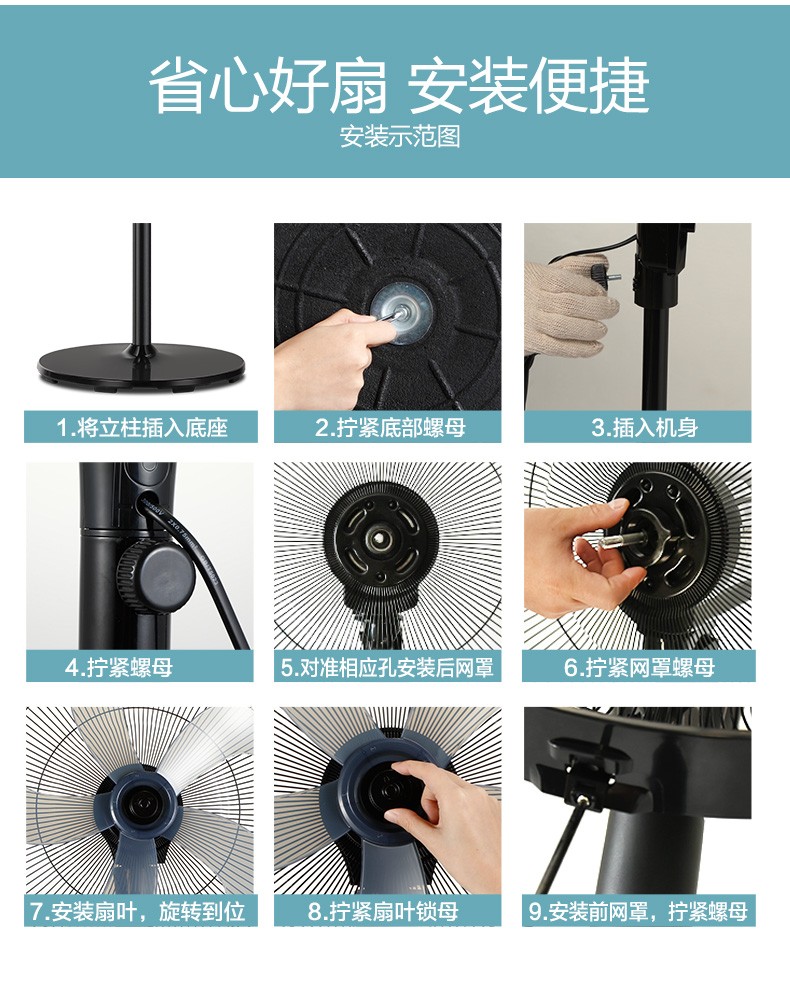 省心好扇 安装便捷

安装示范图

1.将立柱插入底座

2.拧紧底部螺母

3.插入机身

4.拧紧螺母

5.对准相应孔安装后网罩

6.拧紧网罩螺母

7.安装扇叶，旋转到位

8.拧紧扇叶锁母

9.安装前网罩，拧紧螺母