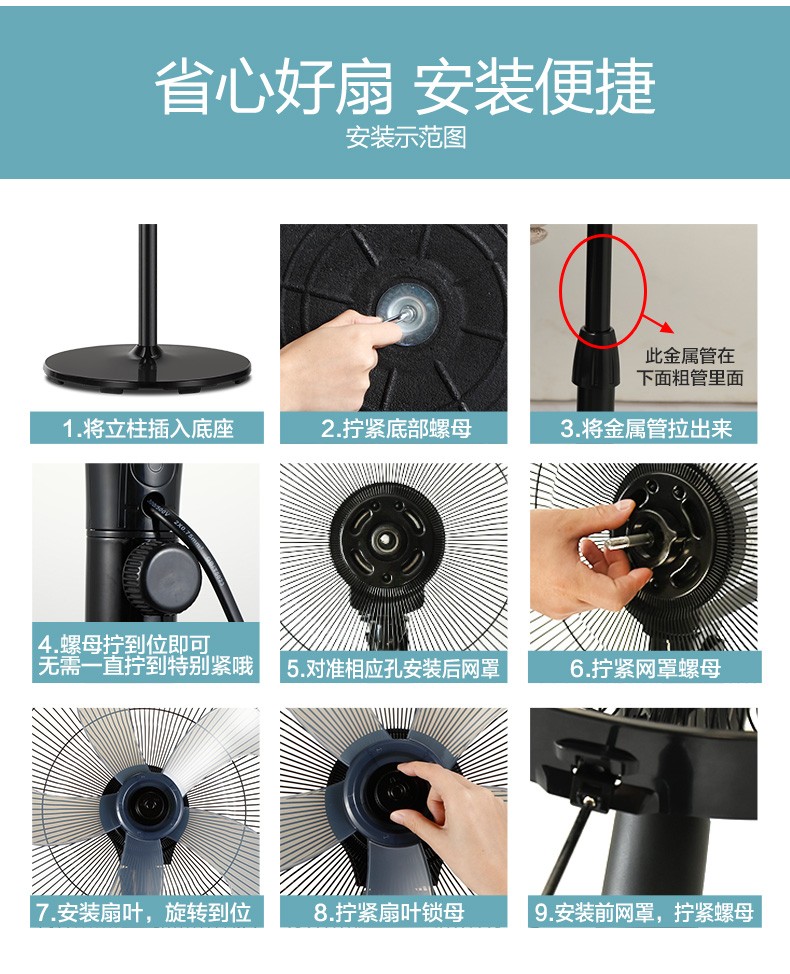 省心好扇 安装便捷
安装示范图

1.将立柱插入底座

2.拧紧底部螺母

此金属管在下面粗管里面

3.将金属管拉出来

4.螺母拧到位即可
无需一直拧到特别紧哦

5.对准相应孔安装后网罩

6.拧紧网罩螺母

7.安装扇叶，旋转到位

8.拧紧扇叶锁母

9.安装前网罩，拧紧螺母