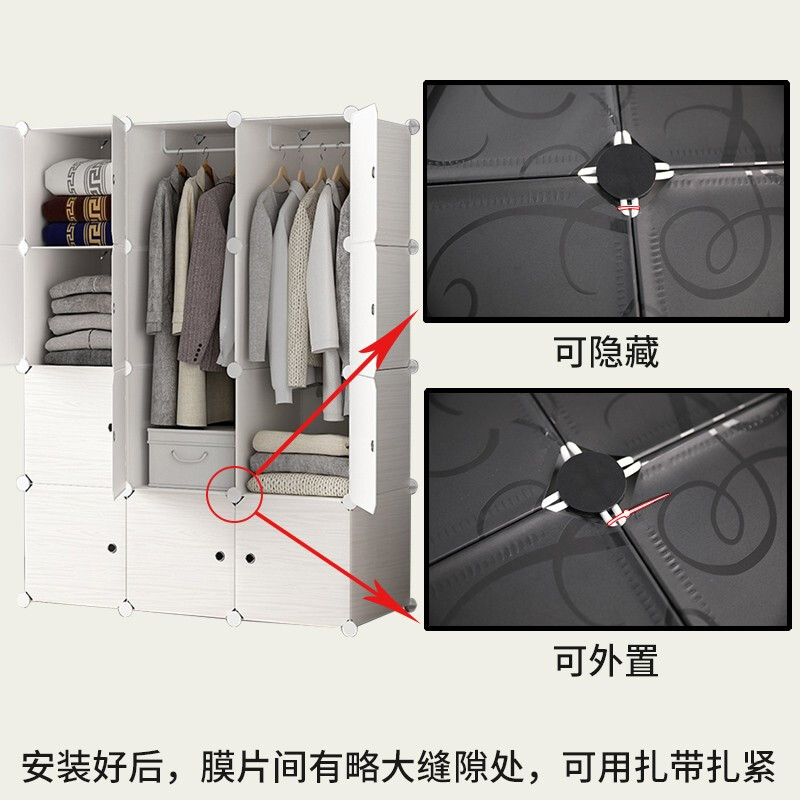 可隐藏

可外置

安装好后，膜片间有略大缝隙处，可用扎带扎紧