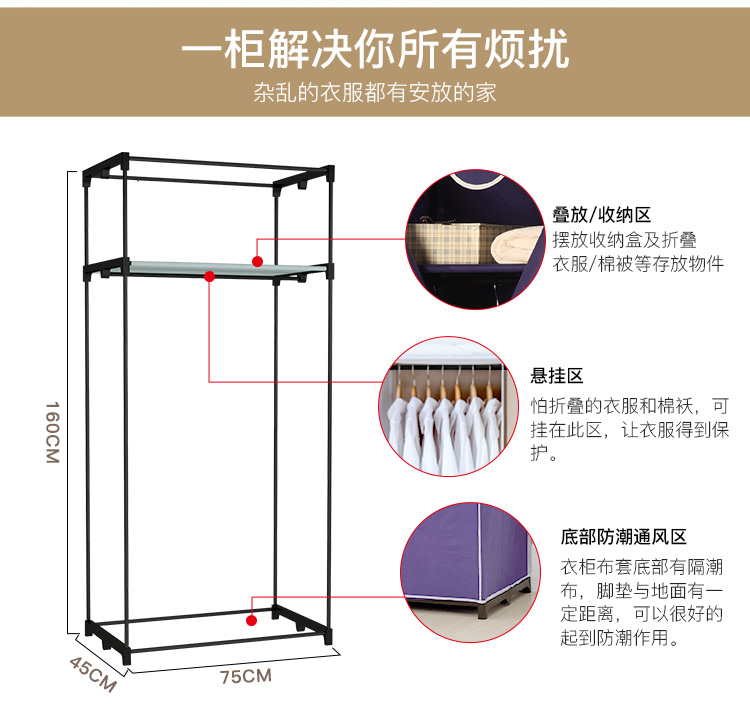 一柜解决你所有烦扰
杂乱的衣服都有安放的家

160CM
45CM
75CM

叠放/收纳区
摆放收纳盒及折叠衣服/棉被等存放物件

悬挂区
怕折叠的衣服和棉袄，可挂在此区，让衣服得到保护。

底部防潮通风区
衣柜布套底部有隔潮布，脚垫与地面有一定距离，可以很好的起到防潮作用。