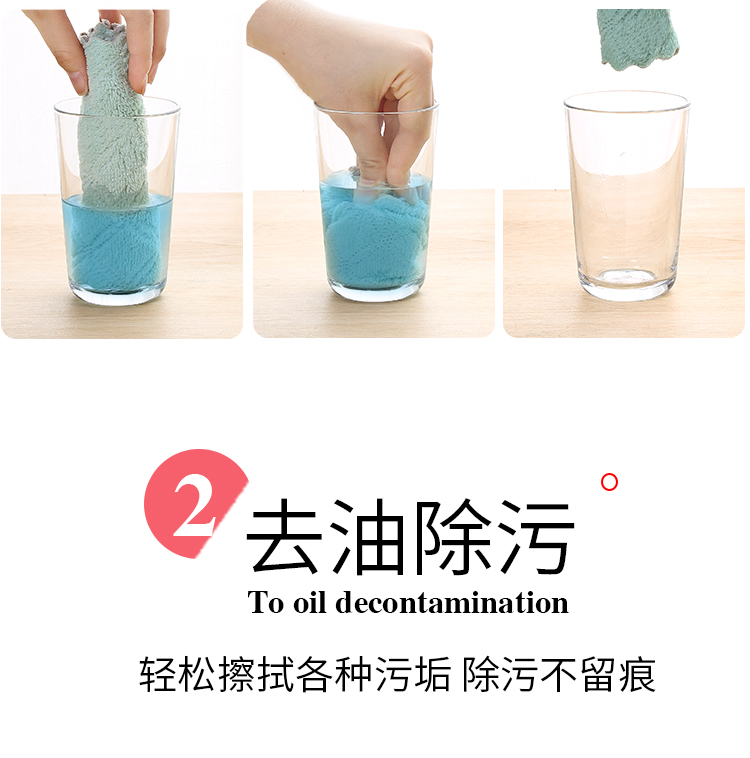 2 去油除污

To oil decontamination

轻松擦拭各种污垢 除污不留痕