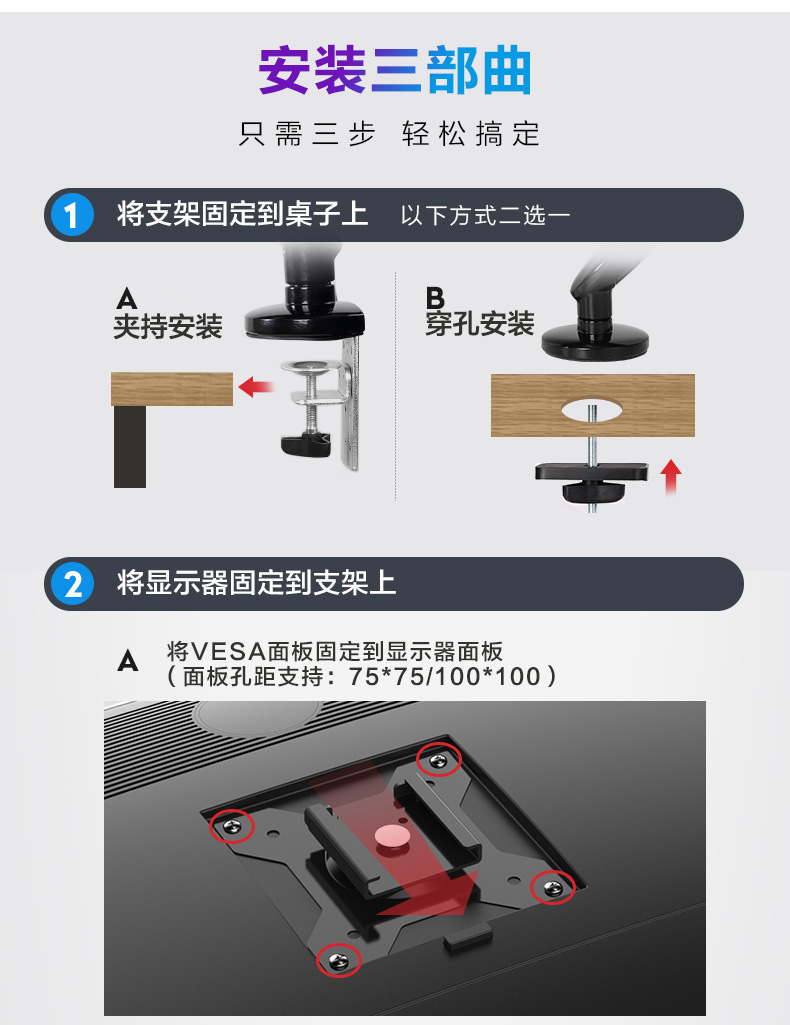 安装三部曲

只需三步 轻松搞定

1 将支架固定到桌子上 以下方式二选一

A
夹持安装

B
穿孔安装

2 将显示器固定到支架上

A 将VESA面板固定到显示器面板
（面板孔距支持：75*75/100*100）