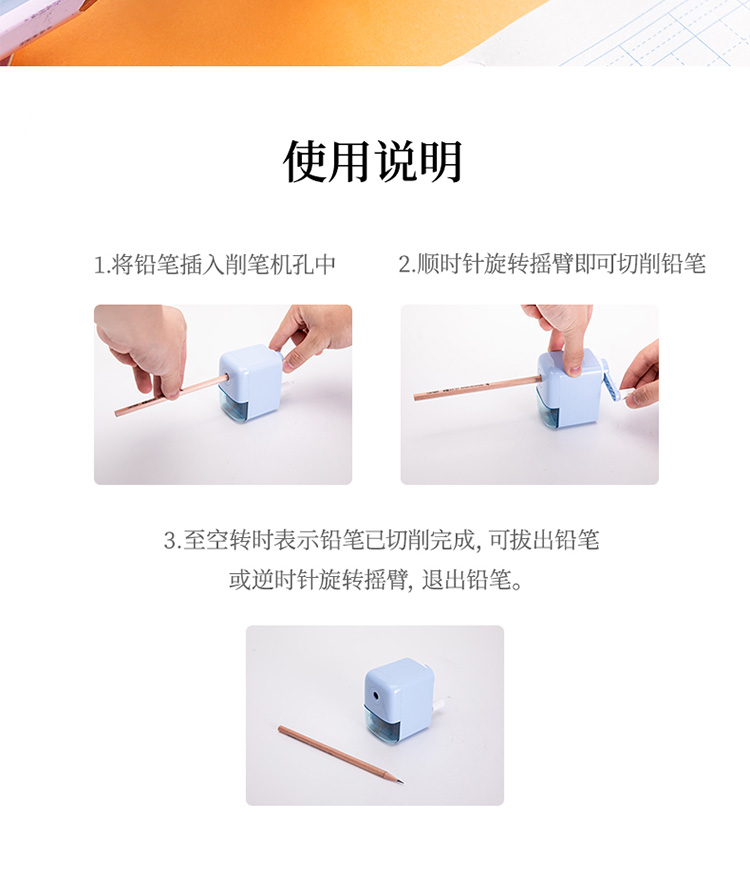 使用说明

1.将铅笔插入削笔机孔中

2.顺时针旋转摇臂即可切削铅笔

3.至空转时表示铅笔已切削完成, 可拔出铅笔或逆时针旋转摇臂, 退出铅笔。