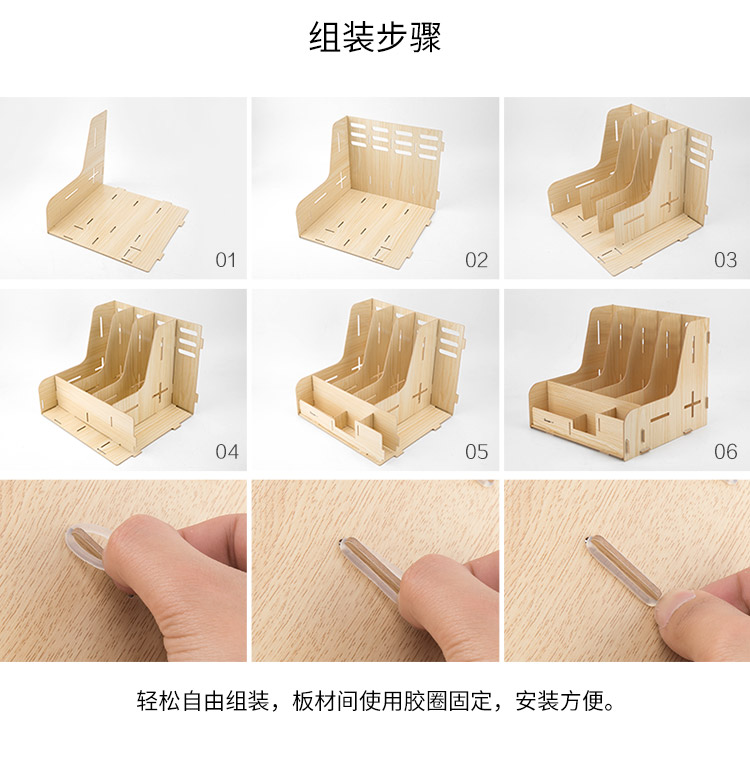 组装步骤

01

02

03

04

05

06

轻松自由组装，板材间使用胶圈固定，安装方便。