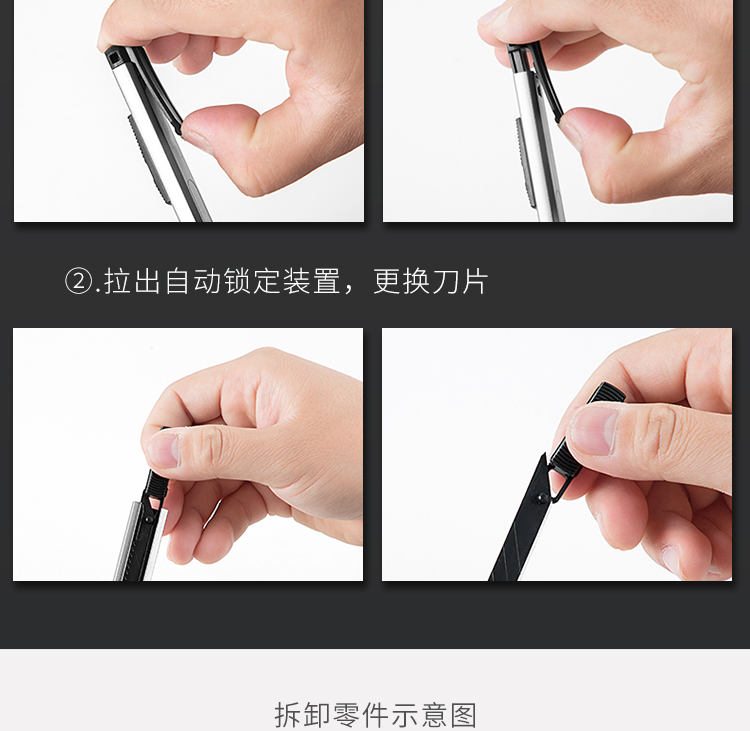 ②.拉出自动锁定装置，更换刀片

拆卸零件示意图