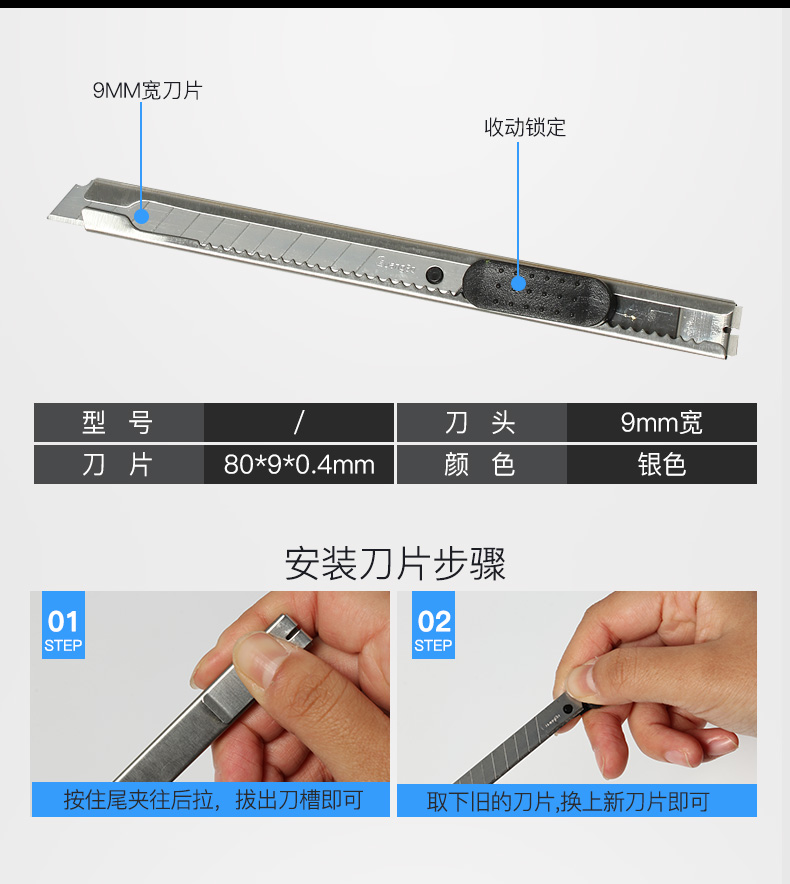 9MM宽刀片

收动锁定

| 型 号 | / | 刀 头 | 9mm宽 |
|---|---|---|---|
| 刀 片 | 80*9*0.4mm | 颜 色 | 银色 |

安装刀片步骤

01
STEP

按住尾夹往后拉，拔出刀槽即可

02
STEP

取下旧的刀片,换上新刀片即可