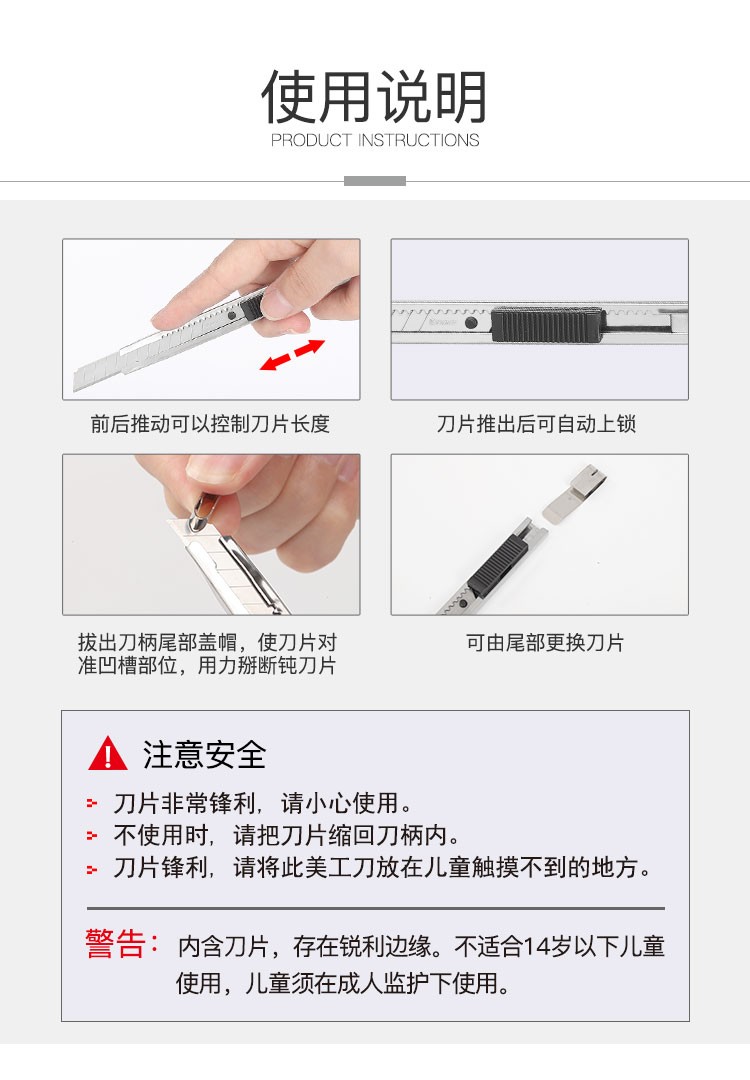 使用说明
PRODUCT INSTRUCTIONS

前后推动可以控制刀片长度

刀片推出后可自动上锁

拔出刀柄尾部盖帽，使刀片对准凹槽部位，用力掰断钝刀片

可由尾部更换刀片

注意安全

刀片非常锋利，请小心使用。

不使用时，请把刀片缩回刀柄内。

刀片锋利，请将此美工刀放在儿童触摸不到的地方。

警告：内含刀片，存在锐利边缘。不适合14岁以下儿童使用，儿童须在成人监护下使用。