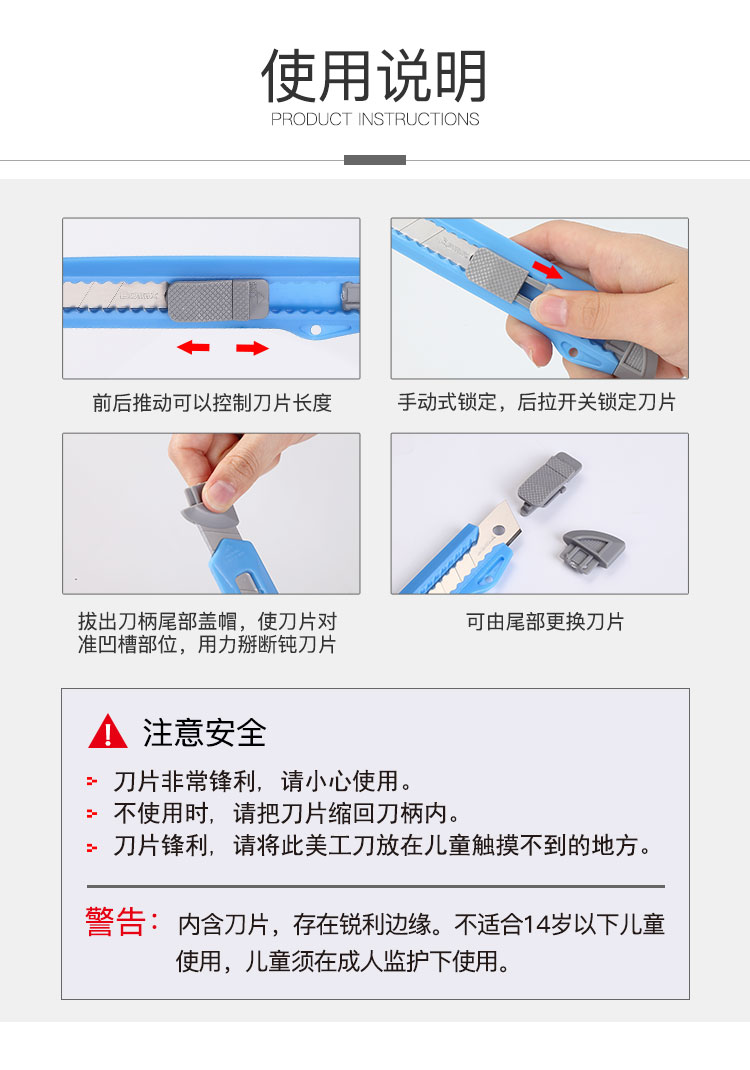 使用说明
PRODUCT INSTRUCTIONS

前后推动可以控制刀片长度

手动式锁定，后拉开关锁定刀片

拔出刀柄尾部盖帽，使刀片对准凹槽部位，用力掰断钝刀片

可由尾部更换刀片

注意安全

刀片非常锋利，请小心使用。
不使用时，请把刀片缩回刀柄内。
刀片锋利，请将此美工刀放在儿童触摸不到的地方。

警告：内含刀片，存在锐利边缘。不适合14岁以下儿童使用，儿童须在成人监护下使用。