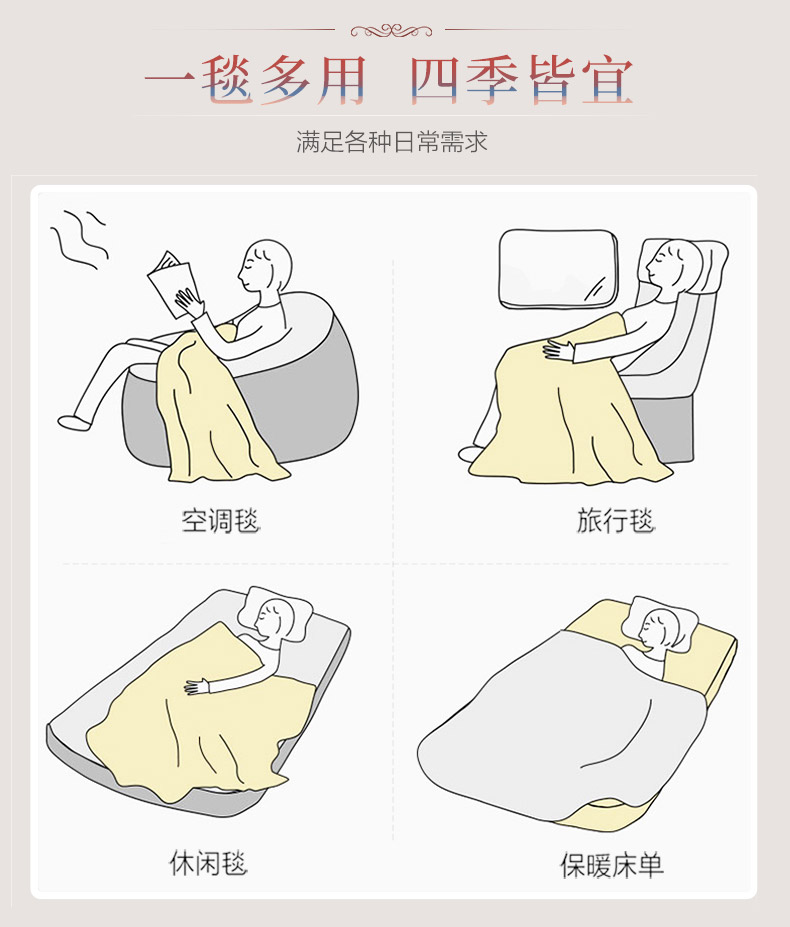 一毯多用 四季皆宜

满足各种日常需求

空调毯

旅行毯

休闲毯

保暖床单