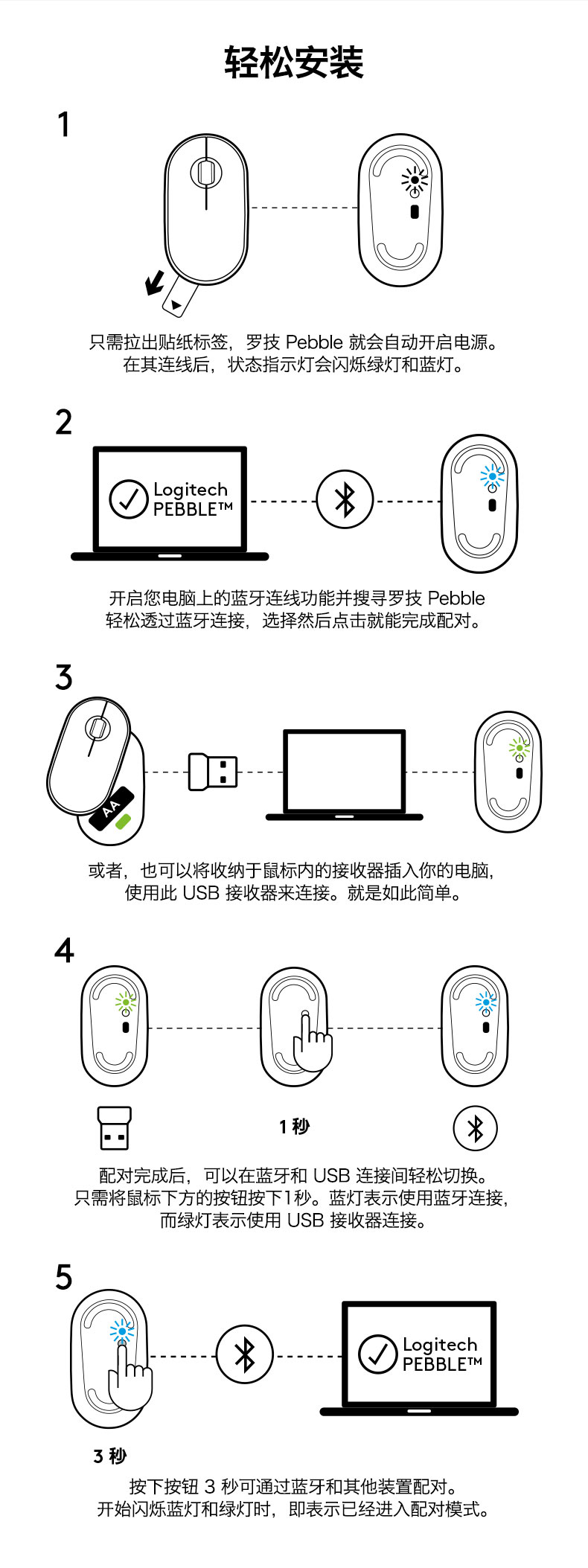 轻松安装

1

只需拉出贴纸标签，罗技 Pebble 就会自动开启电源。在其连线后，状态指示灯会闪烁绿灯和蓝灯。

2

Logitech PEBBLE™

开启您电脑上的蓝牙连线功能并搜寻罗技 Pebble 轻松透过蓝牙连接，选择然后点击就能完成配对。

3

AA

或者，也可以将收纳于鼠标内的接收器插入你的电脑，使用此 USB 接收器来连接。就是如此简单。

4

1 秒

配对完成后，可以在蓝牙和 USB 连接间轻松切换。只需将鼠标下方的按钮按下1秒。蓝灯表示使用蓝牙连接，而绿灯表示使用 USB 接收器连接。

5

Logitech PEBBLE™

3 秒

按下按钮 3 秒可通过蓝牙和其他装置配对。开始闪烁蓝灯和绿灯时，即表示已经进入配对模式。