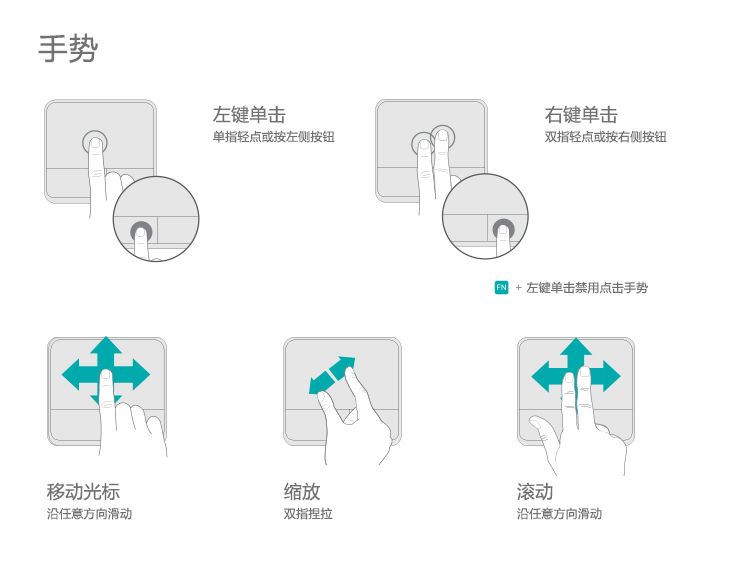 手势

左键单击
单指轻点或按左侧按钮

右键单击
双指轻点或按右侧按钮

FN + 左键单击禁用点击手势

移动光标
沿任意方向滑动

缩放
双指捏拉

滚动
沿任意方向滑动