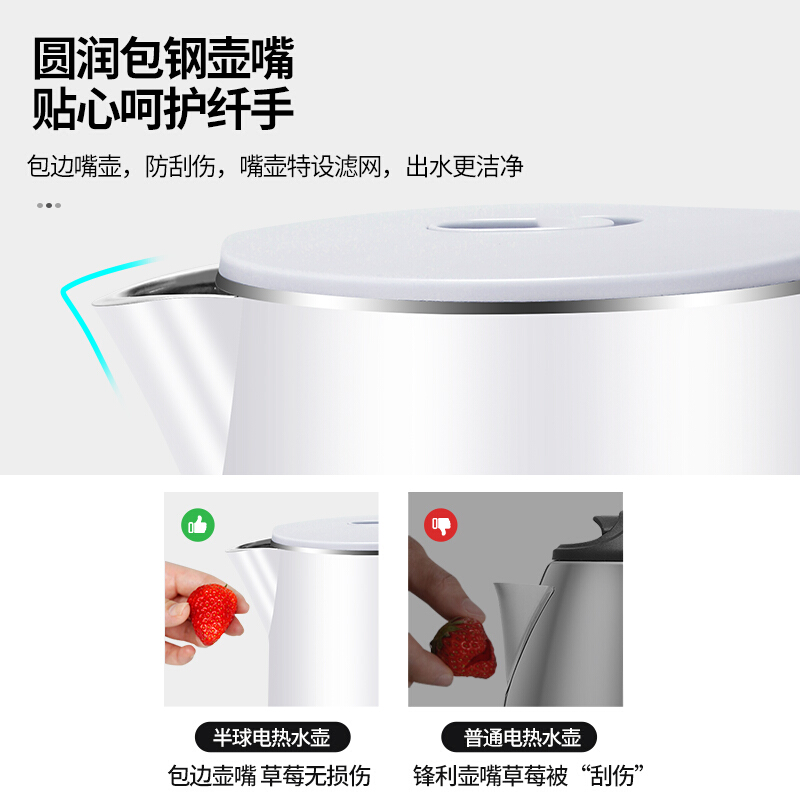 圆润包钢壶嘴
贴心呵护纤手

包边嘴壶，防刮伤，嘴壶特设滤网，出水更洁净

半球电热水壶

包边壶嘴 草莓无损伤

普通电热水壶

锋利壶嘴草莓被“刮伤”