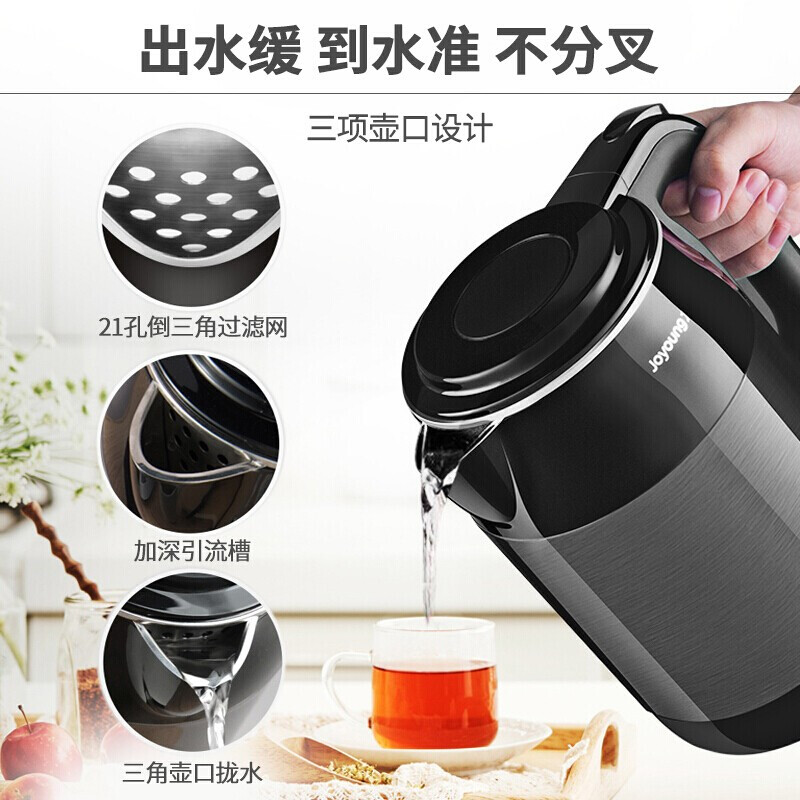 出水缓 到水准 不分叉

三项壶口设计

21孔倒三角过滤网

加深引流槽

三角壶口拢水

Joyoung