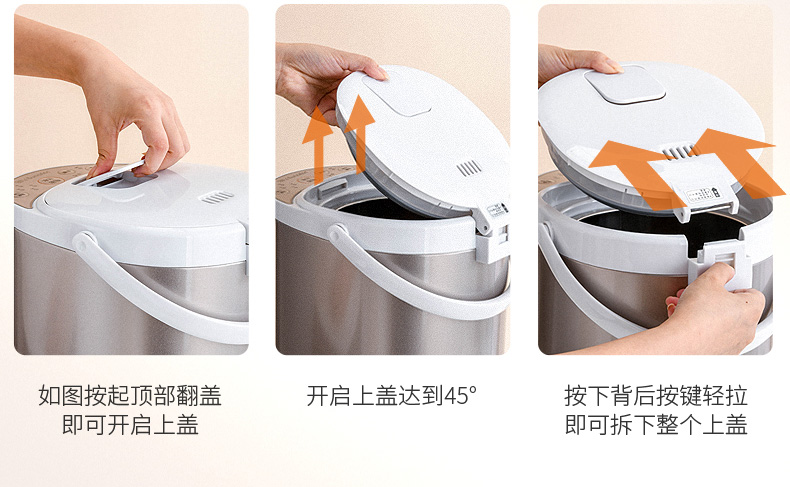 如图按起顶部翻盖
即可开启上盖

开启上盖达到45°

按下背后按键轻拉
即可拆下整个上盖