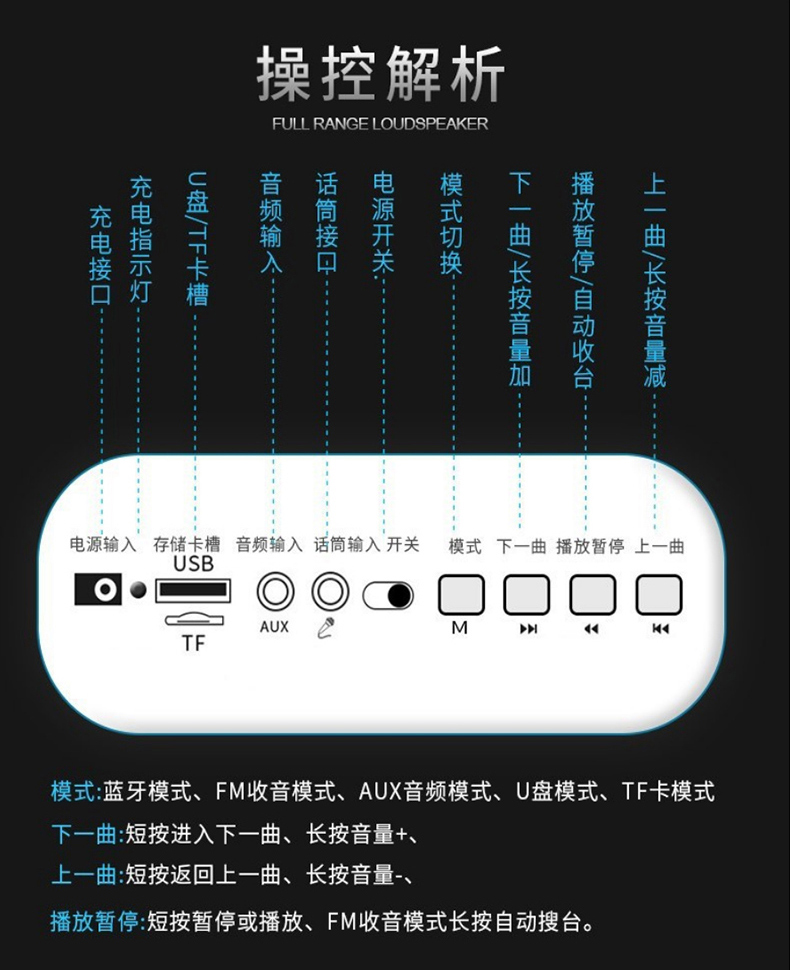 操控解析

FULL RANGE LOUDSPEAKER

充电接口

充电指示灯

U盘/TF卡槽

音频输入

话筒接口

电源开关

模式切换

下一曲/长按音量加

播放暂停/自动收台

上一曲/长按音量减

电源输入

存储卡槽

USB

TF

音频输入

AUX

话筒输入

开关

模式

M

下一曲

播放暂停

上一曲

模式:蓝牙模式、FM收音模式、AUX音频模式、U盘模式、TF卡模式

下一曲:短按进入下一曲、长按音量+、

上一曲:短按返回上一曲、长按音量-、

播放暂停:短按暂停或播放、FM收音模式长按自动搜台。