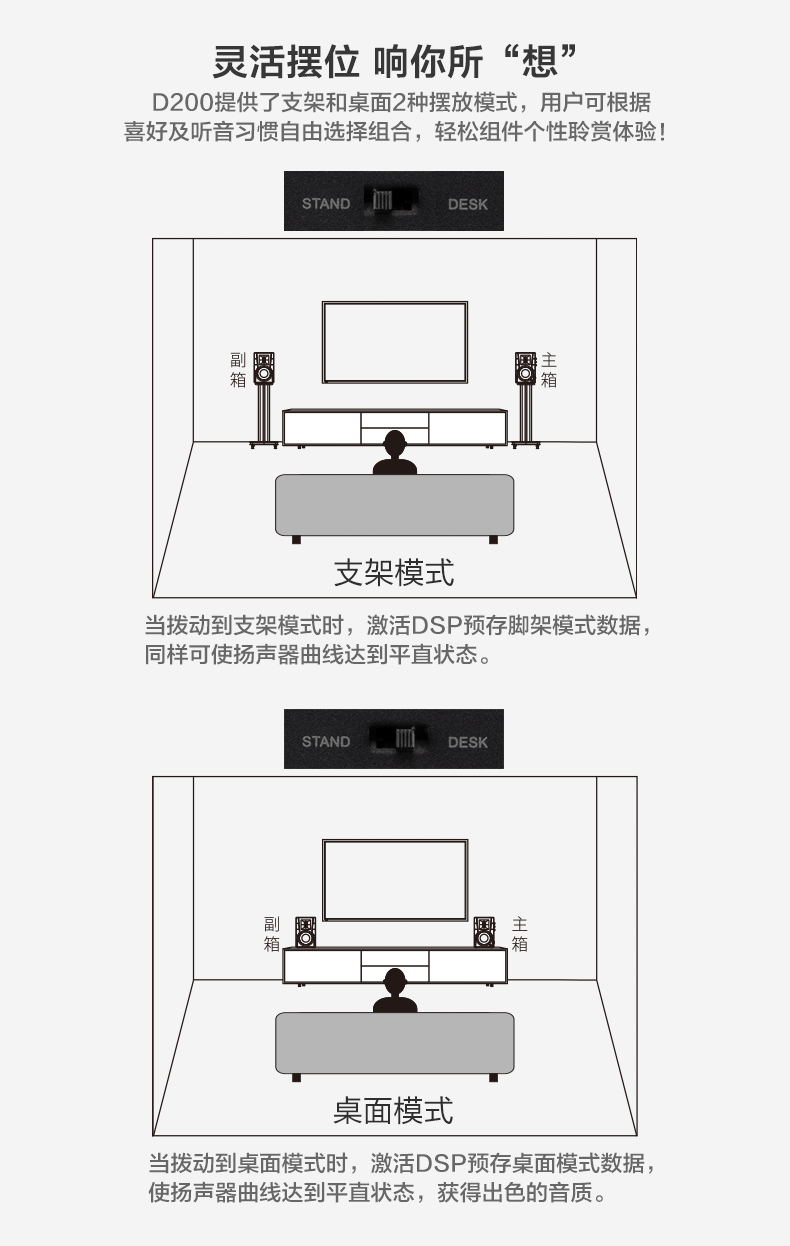 灵活摆位 响你所“想”

D200提供了支架和桌面2种摆放模式，用户可根据喜好及听音习惯自由选择组合，轻松组件个性聆赏体验！

STAND DESK

副箱

主箱

支架模式

当拨动到支架模式时，激活DSP预存脚架模式数据，同样可使扬声器曲线达到平直状态。

STAND DESK

副箱

主箱

桌面模式

当拨动到桌面模式时，激活DSP预存桌面模式数据，使扬声器曲线达到平直状态，获得出色的音质。