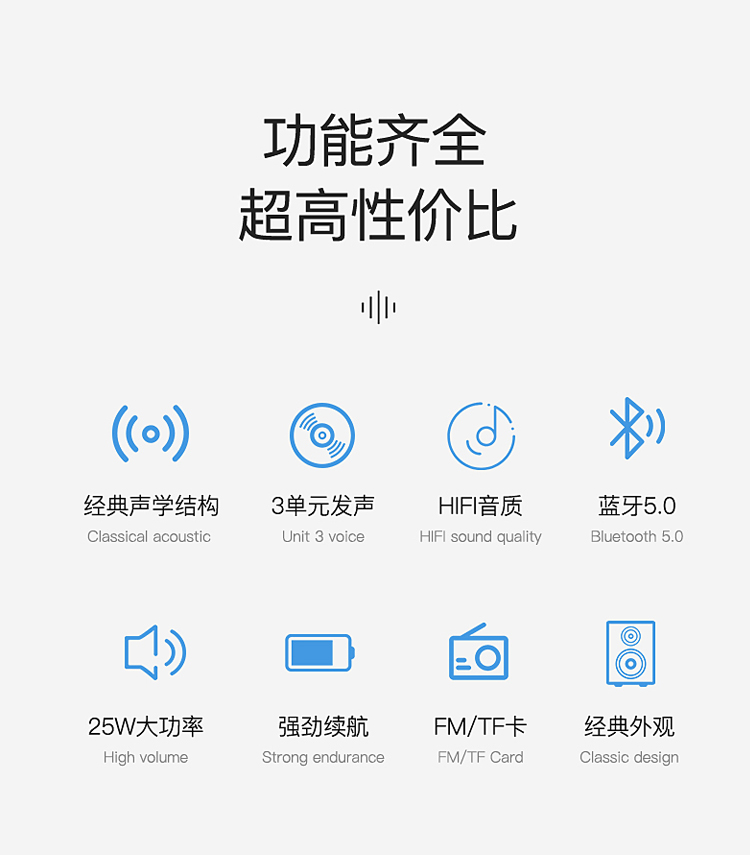 功能齐全
超高性价比

经典声学结构
Classical acoustic

3单元发声
Unit 3 voice

HIFI音质
HIFI sound quality

蓝牙5.0
Bluetooth 5.0

25W大功率
High volume

强劲续航
Strong endurance

FM/TF卡
FM/TF Card

经典外观
Classic design