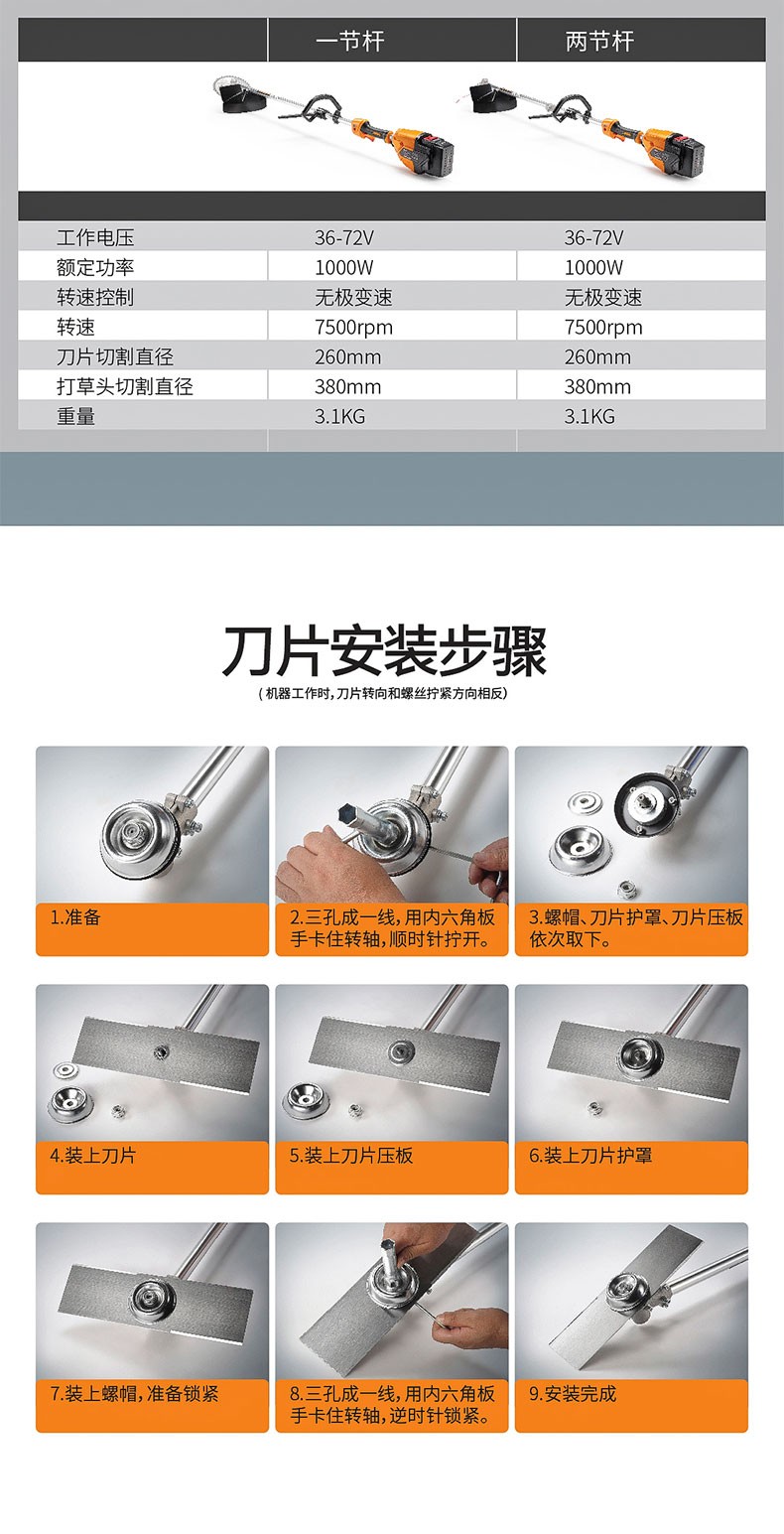 | | 一节杆 | 两节杆 |
|---|---|---|
| 工作电压 | 36-72V | 36-72V |
| 额定功率 | 1000W | 1000W |
| 转速控制 | 无极变速 | 无极变速 |
| 转速 | 7500rpm | 7500rpm |
| 刀片切割直径 | 260mm | 260mm |
| 打草头切割直径 | 380mm | 380mm |
| 重量 | 3.1KG | 3.1KG |

刀片安装步骤

（机器工作时，刀片转向和螺丝拧紧方向相反）

1.准备

2.三孔成一线，用内六角板手卡住转轴，顺时针拧开。

3.螺帽、刀片护罩、刀片压板依次取下。

4.装上刀片

5.装上刀片压板

6.装上刀片护罩

7.装上螺帽，准备锁紧

8.三孔成一线，用内六角板手卡住转轴，逆时针锁紧。

9.安装完成