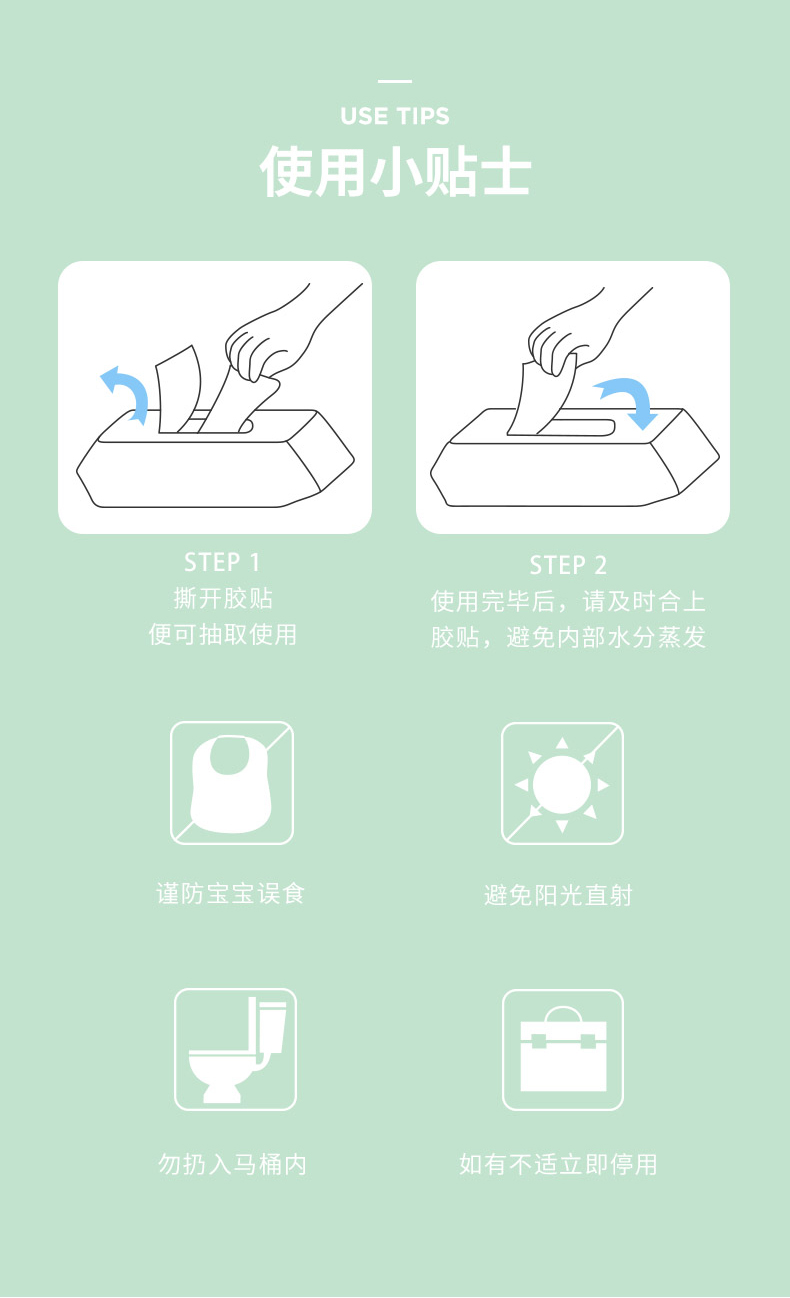 USE TIPS
使用小贴士

STEP 1
撕开胶贴
便可抽取使用

STEP 2
使用完毕后，请及时合上胶贴，避免内部水分蒸发

谨防宝宝误食

避免阳光直射

勿扔入马桶内

如有不适立即停用