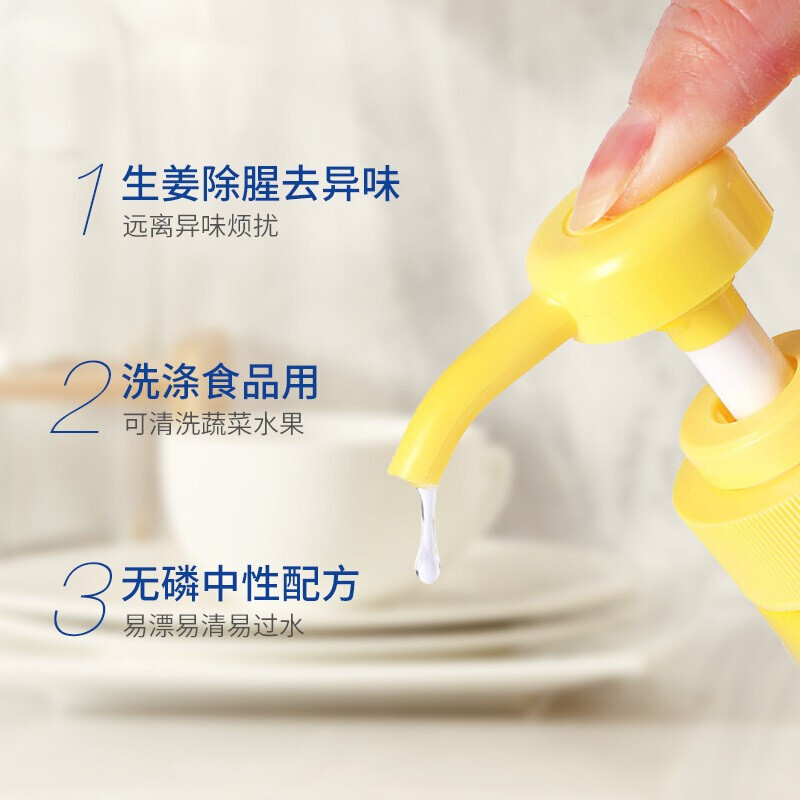 1 生姜除腥去异味
远离异味烦扰

2 洗涤食品用
可清洗蔬菜水果

3 无磷中性配方
易漂易清易过水