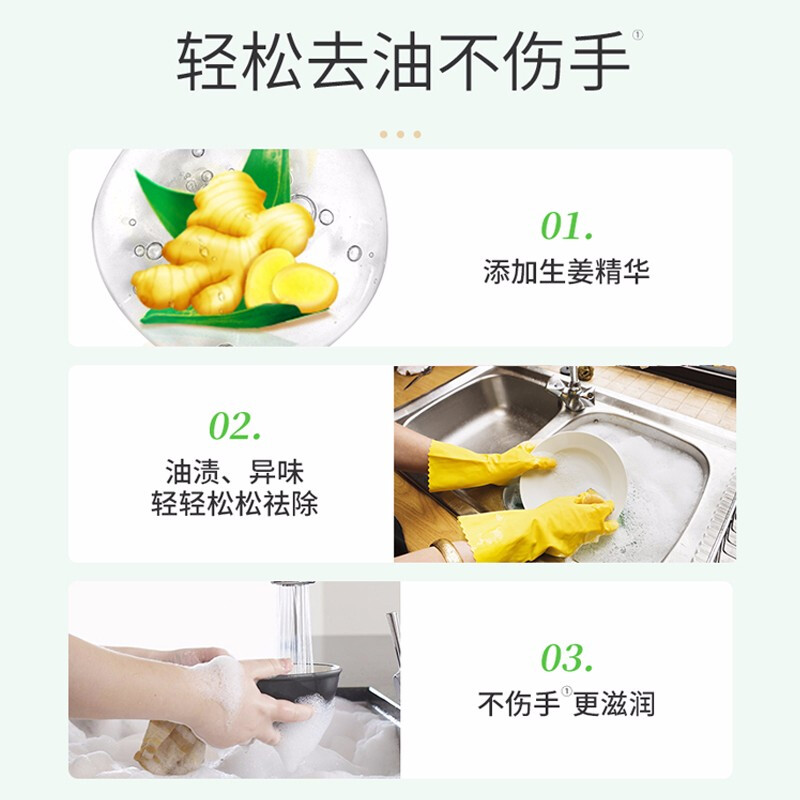 轻松去油不伤手①

01.
添加生姜精华

02.
油渍、异味
轻轻松松祛除

03.
不伤手①更滋润