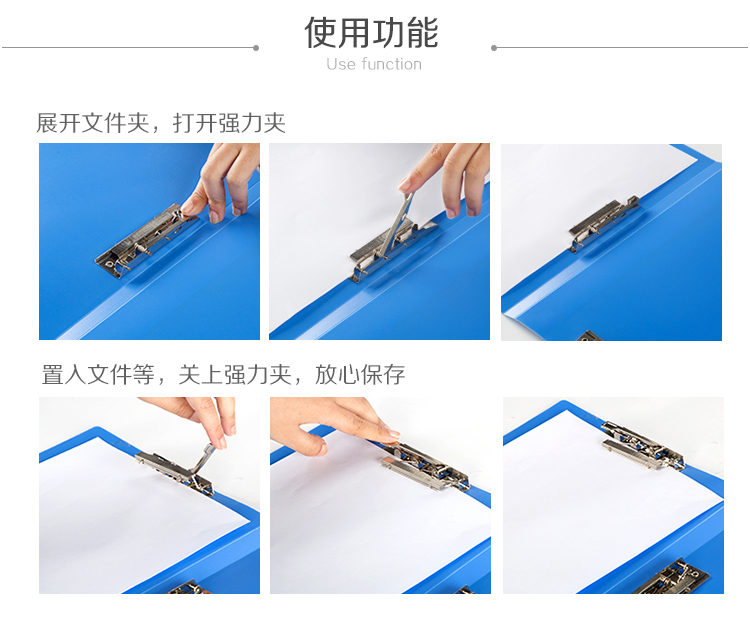 使用功能
Use function

展开文件夹，打开强力夹

置入文件等，关上强力夹，放心保存