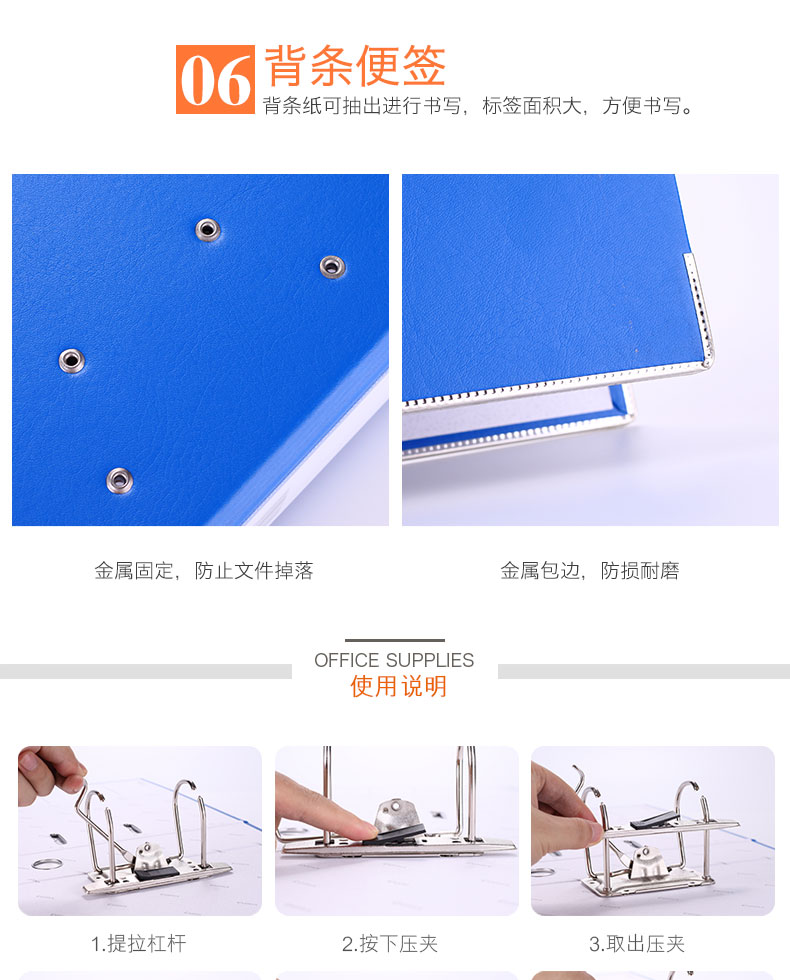 06 背条便签
背条纸可抽出进行书写，标签面积大，方便书写。

金属固定，防止文件掉落

金属包边，防损耐磨

OFFICE SUPPLIES
使用说明

1.提拉杠杆

2.按下压夹

3.取出压夹