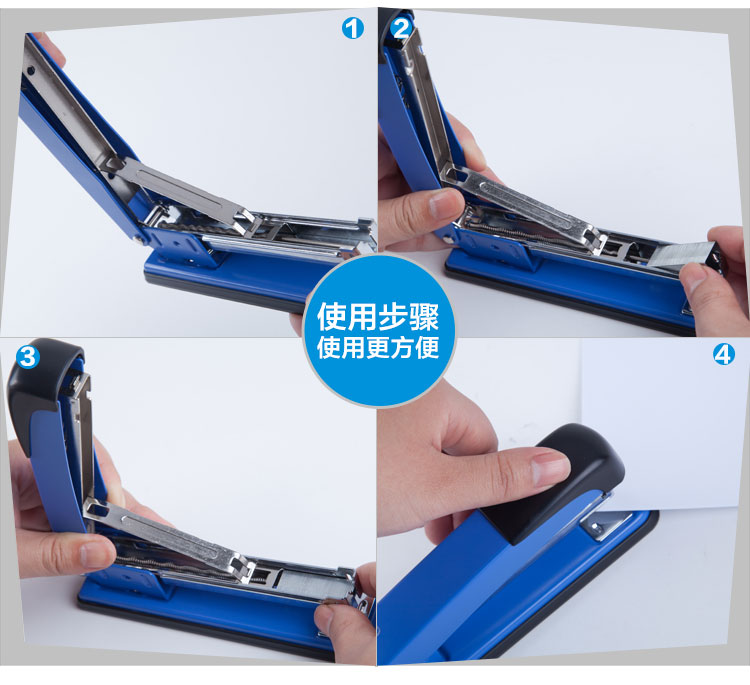 1
2
使用步骤
使用更方便
3
4