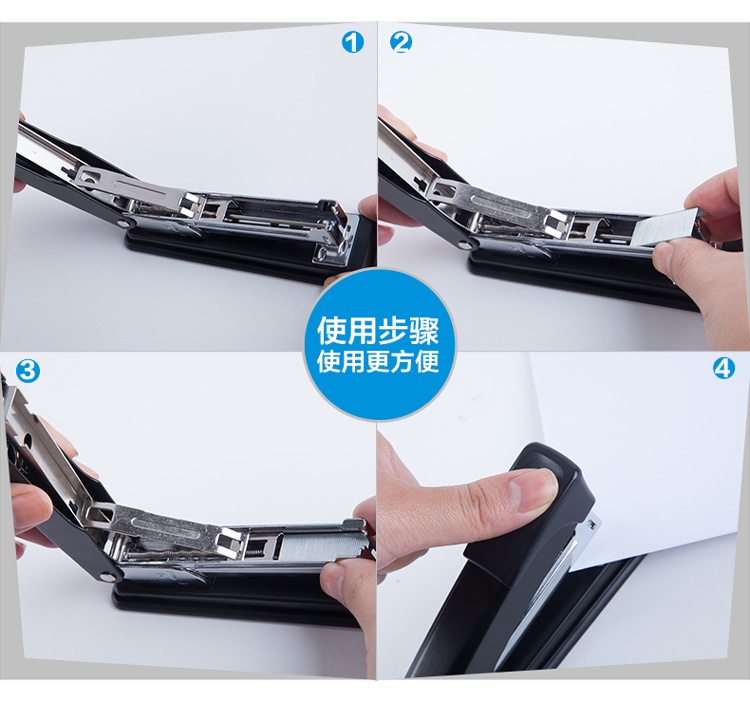 1

2

使用步骤
使用更方便

3

4