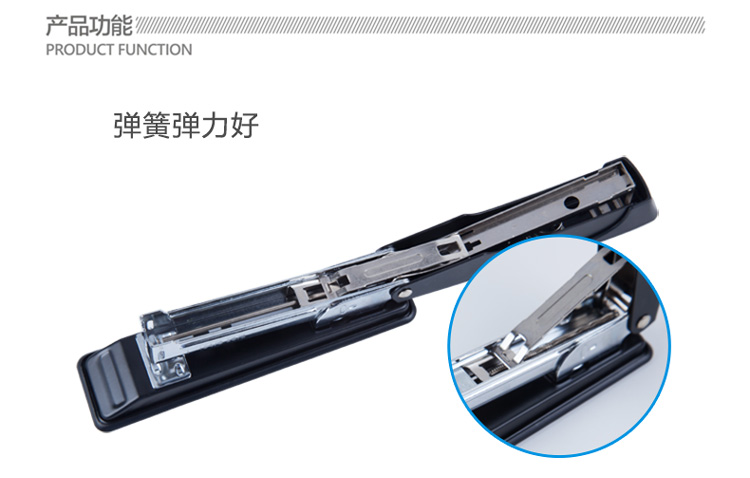 产品功能
PRODUCT FUNCTION

弹簧弹力好