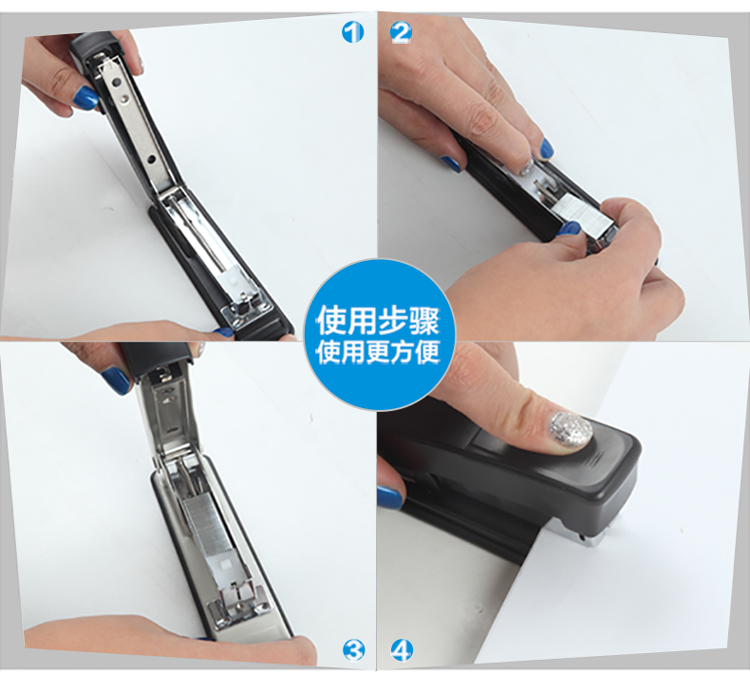 1
2
使用步骤
使用更方便
3
4