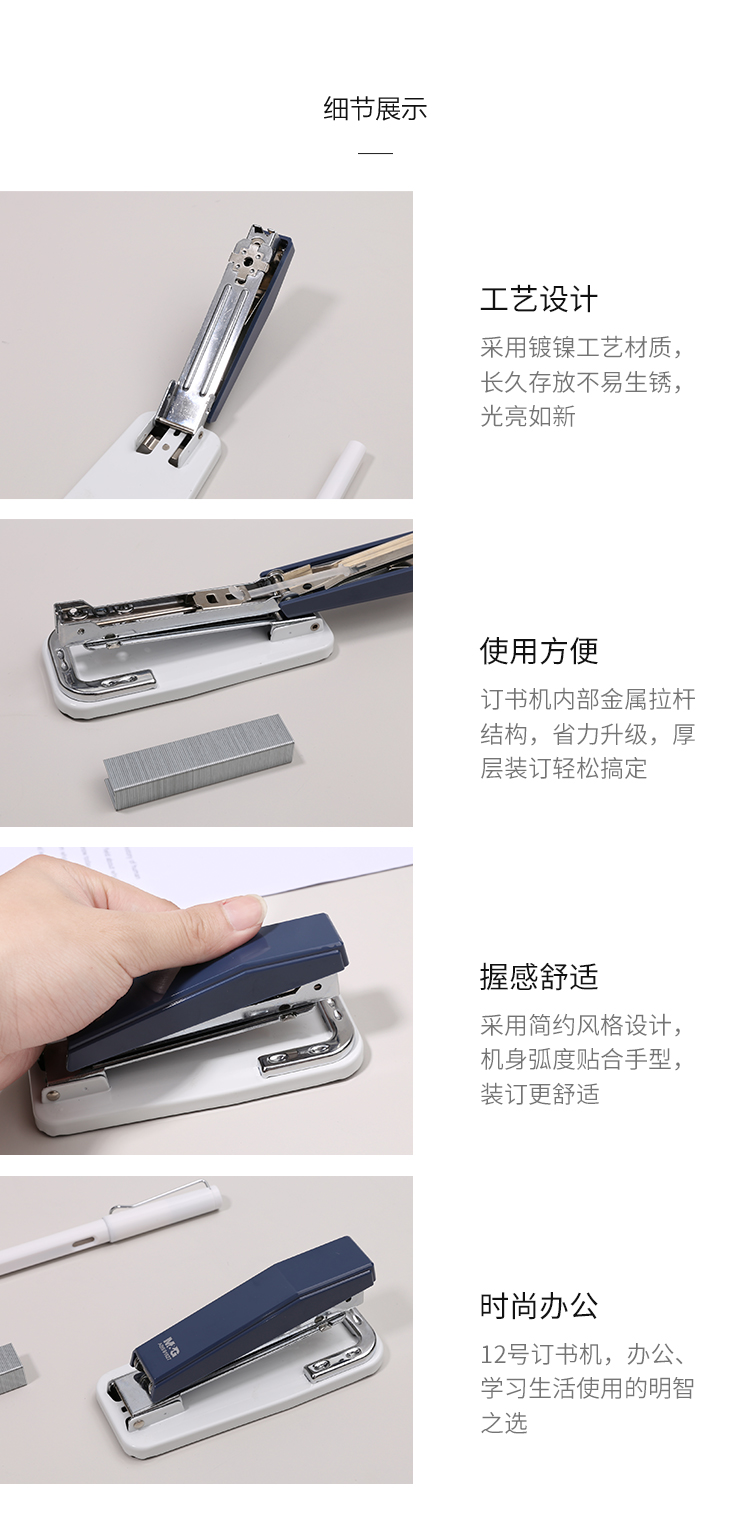 细节展示

工艺设计

采用镀镍工艺材质，长久存放不易生锈，光亮如新

使用方便

订书机内部金属拉杆结构，省力升级，厚层装订轻松搞定

握感舒适

采用简约风格设计，机身弧度贴合手型，装订更舒适

M&G

时尚办公

12号订书机，办公、学习生活使用的明智之选