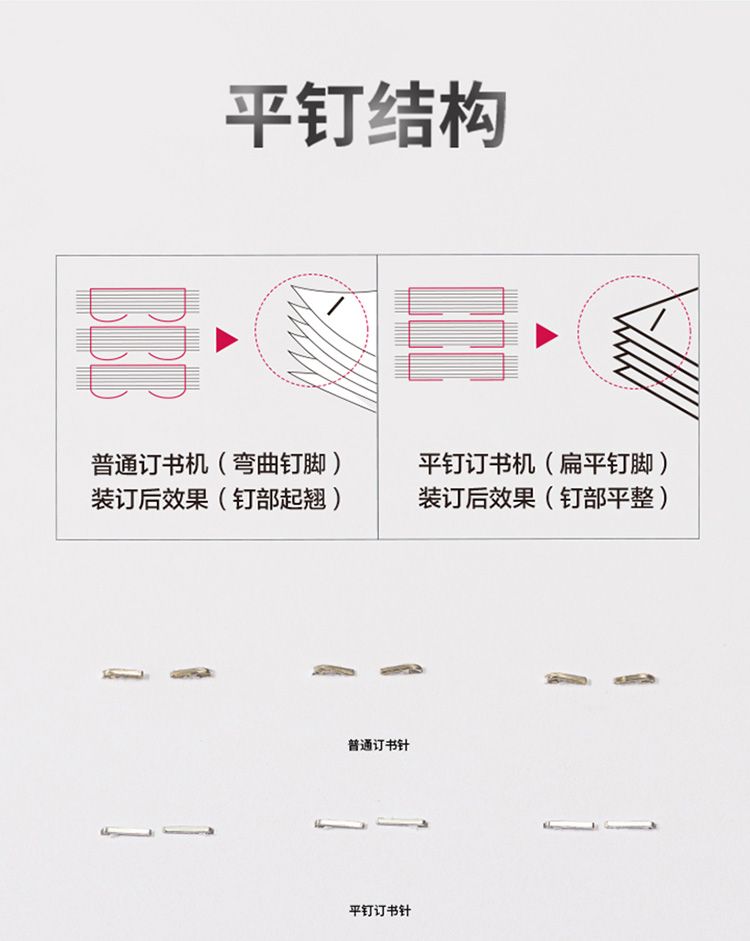 平钉结构

普通订书机（弯曲钉脚）
装订后效果（钉部起翘）

平钉订书机（扁平钉脚）
装订后效果（钉部平整）

普通订书针

平钉订书针