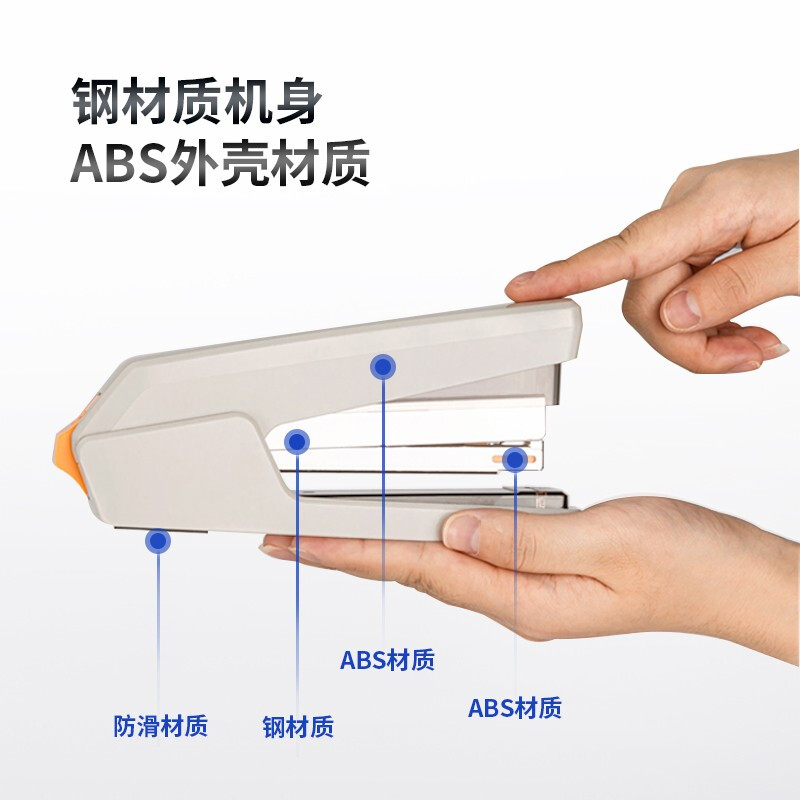 钢材质机身
ABS外壳材质

ABS材质

ABS材质

防滑材质

钢材质