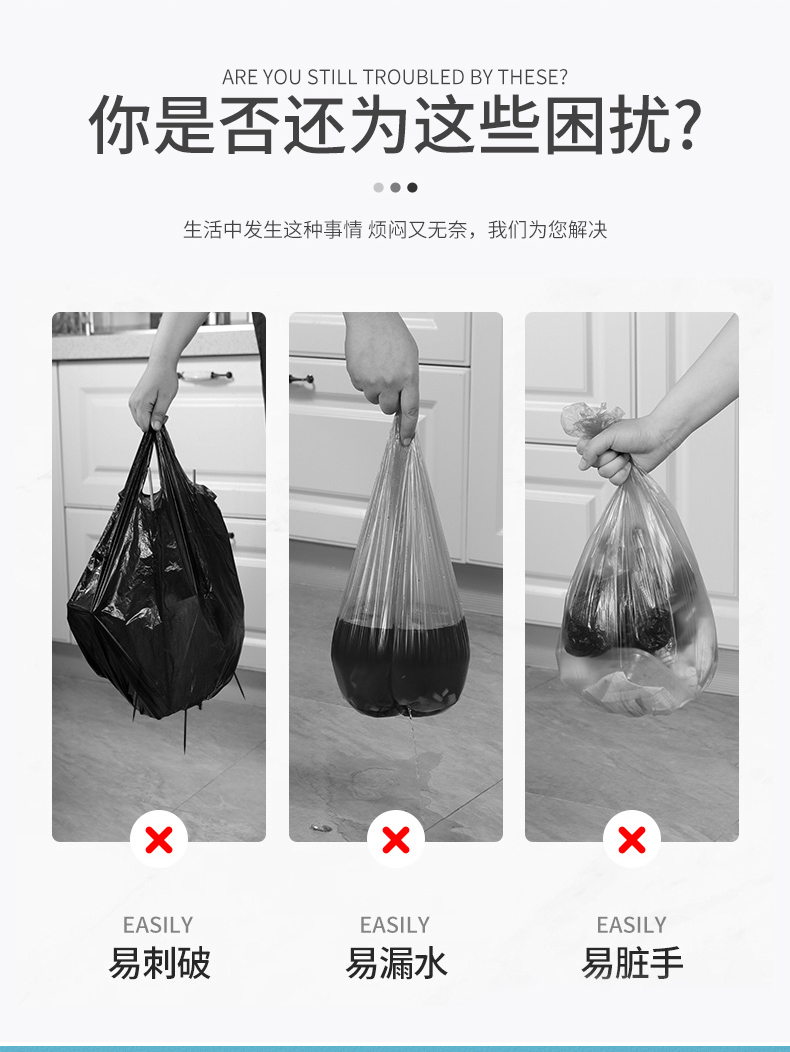 ARE YOU STILL TROUBLED BY THESE?
你是否还为这些困扰?

生活中发生这种事情 烦闷又无奈，我们为您解决

EASILY
易刺破

EASILY
易漏水

EASILY
易脏手