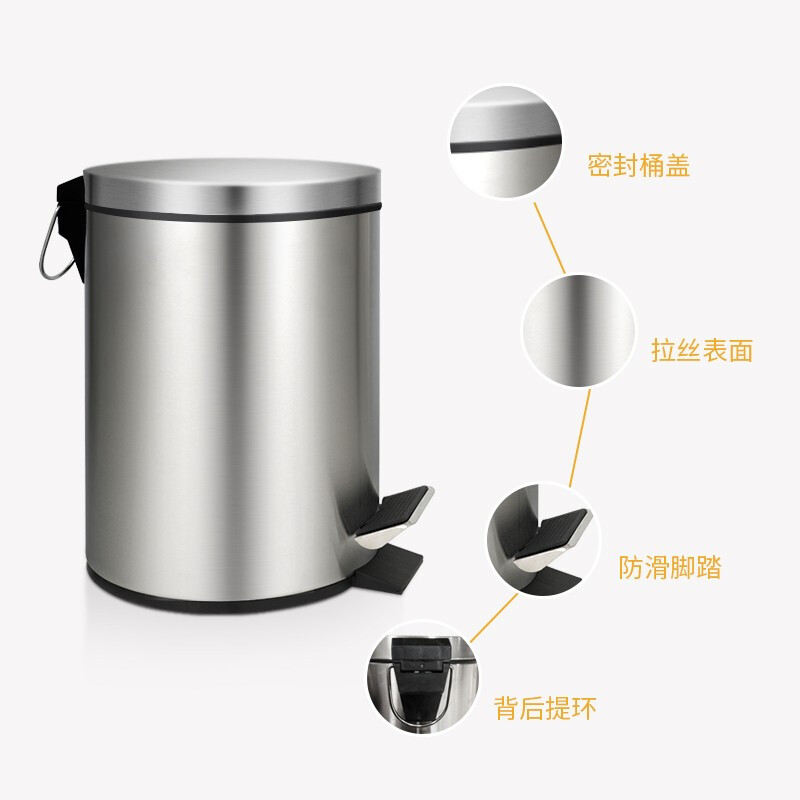 密封桶盖

拉丝表面

防滑脚踏

背后提环